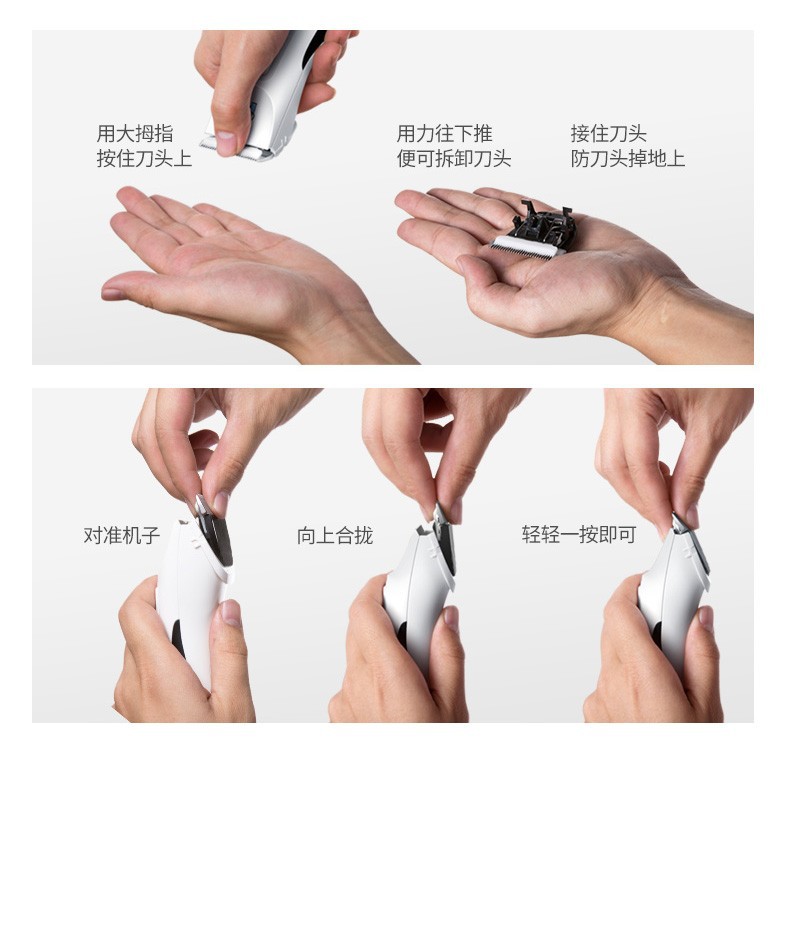 用大拇指
按住刀头上

用力往下推
便可拆卸刀头

接住刀头
防刀头掉地上

对准机子

向上合拢

轻轻一按即可