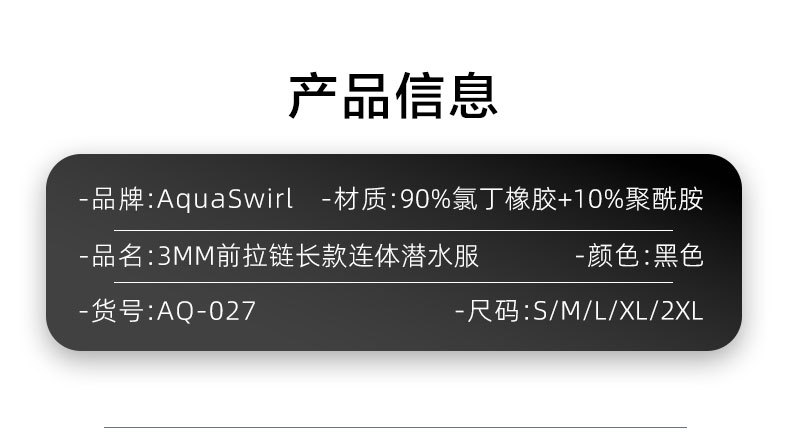 产品信息

-品牌:AquaSwirl -材质:90%氯丁橡胶+10%聚酰胺

-品名:3MM前拉链长款连体潜水服 -颜色:黑色

-货号:AQ-027 -尺码:S/M/L/XL/2XL