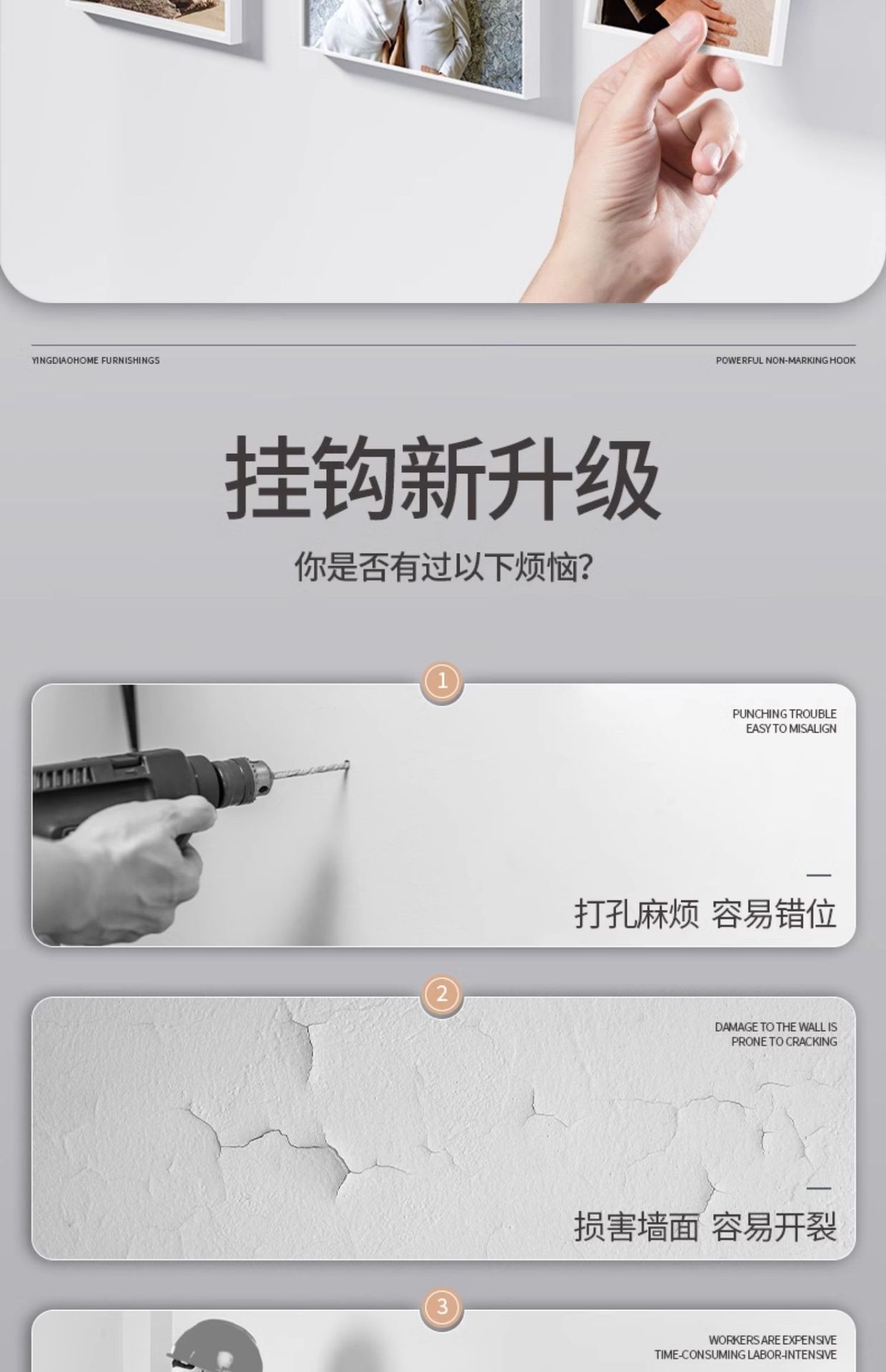 YINGDIAOHOME FURNISHINGS

POWERFUL NON-MARKING HOOK

挂钩新升级

你是否有过以下烦恼?

1

PUNCHING TROUBLE
EASY TO MISALIGN

打孔麻烦 容易错位

2

DAMAGE TO THE WALL IS
PRONE TO CRACKING

损害墙面 容易开裂

3

WORKERS ARE EXPENSIVE
TIME-CONSUMING LABOR-INTENSIVE