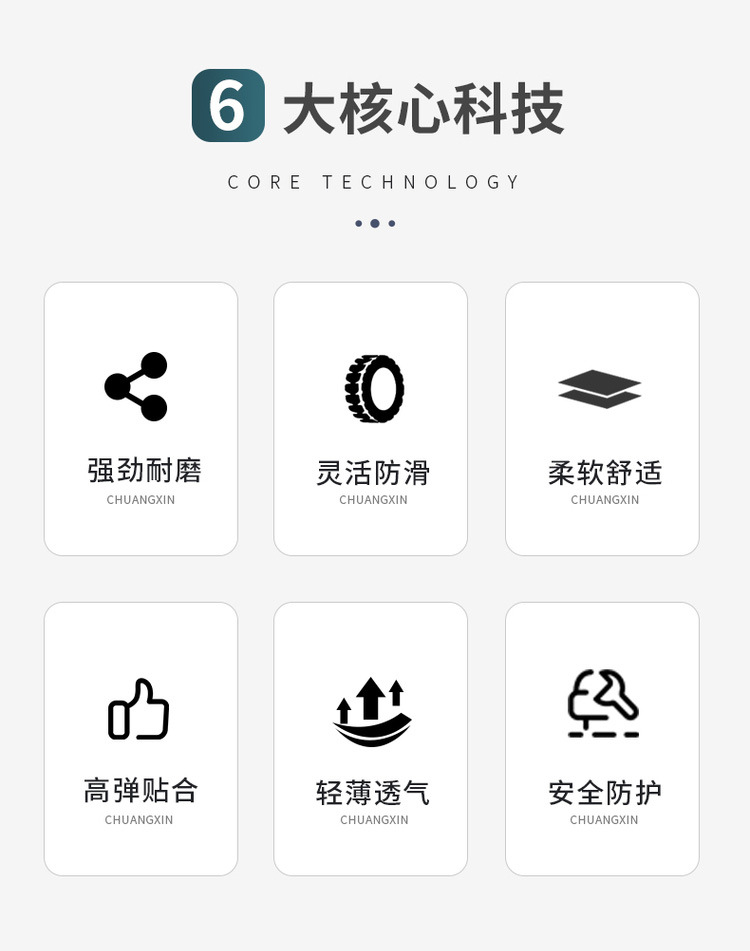 6大核心科技

CORE TECHNOLOGY

强劲耐磨
CHUANGXIN

灵活防滑
CHUANGXIN

柔软舒适
CHUANGXIN

高弹贴合
CHUANGXIN

轻薄透气
CHUANGXIN

安全防护
CHUANGXIN