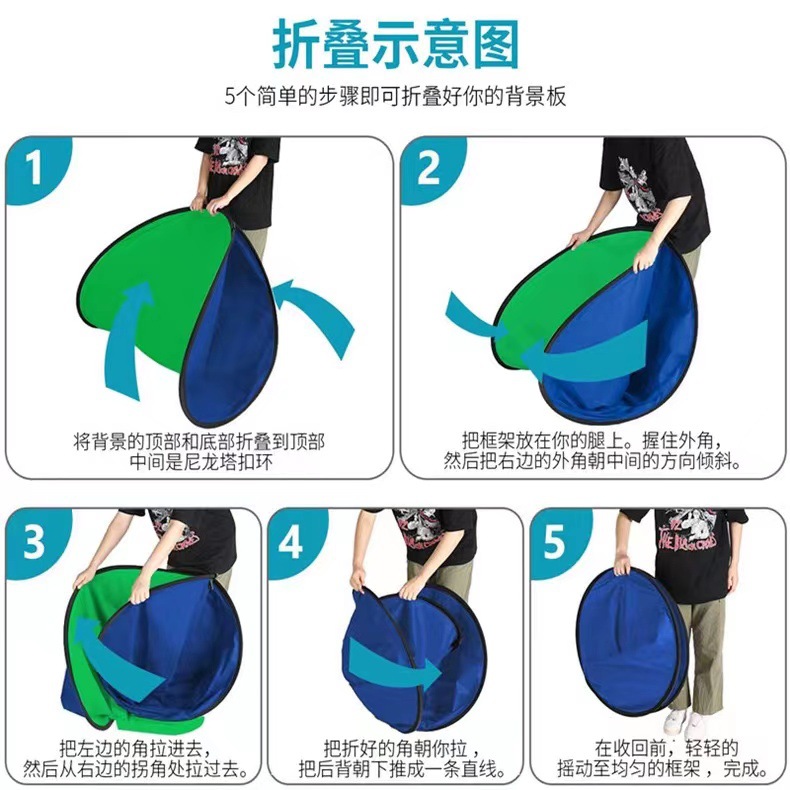 折叠示意图

5个简单的步骤即可折叠好你的背景板

1

将背景的顶部和底部折叠到顶部
中间是尼龙塔扣环

2

把框架放在你的腿上。握住外角，
然后把右边的外角朝中间的方向倾斜。

3

把左边的角拉进去，
然后从右边的拐角处拉过去。

4

把折好的角朝你拉，
把后背朝下推成一条直线。

5

在收回前，轻轻的
摇动至均匀的框架，完成。