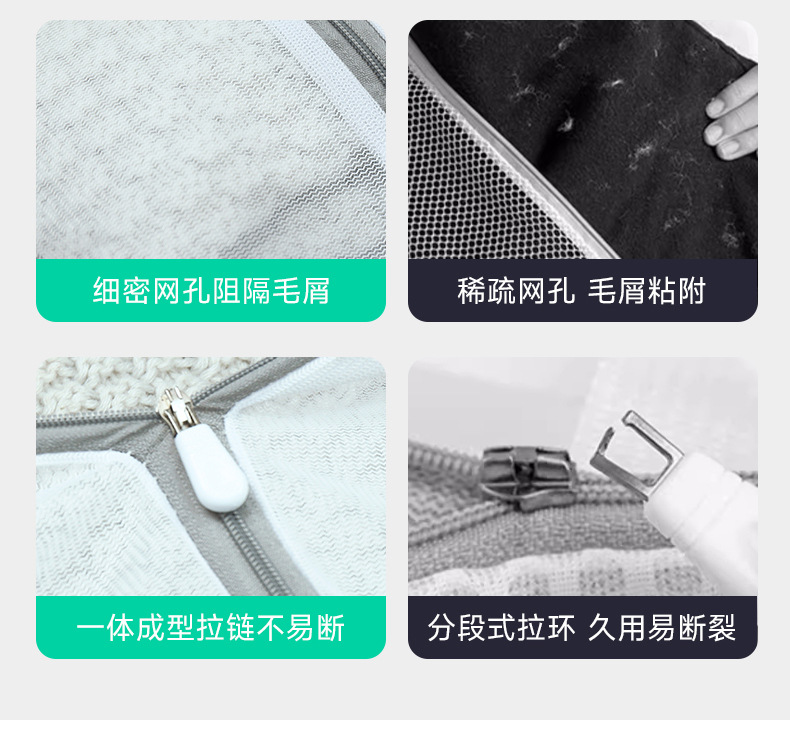 细密网孔阻隔毛屑

稀疏网孔 毛屑粘附

一体成型拉链不易断

分段式拉环 久用易断裂