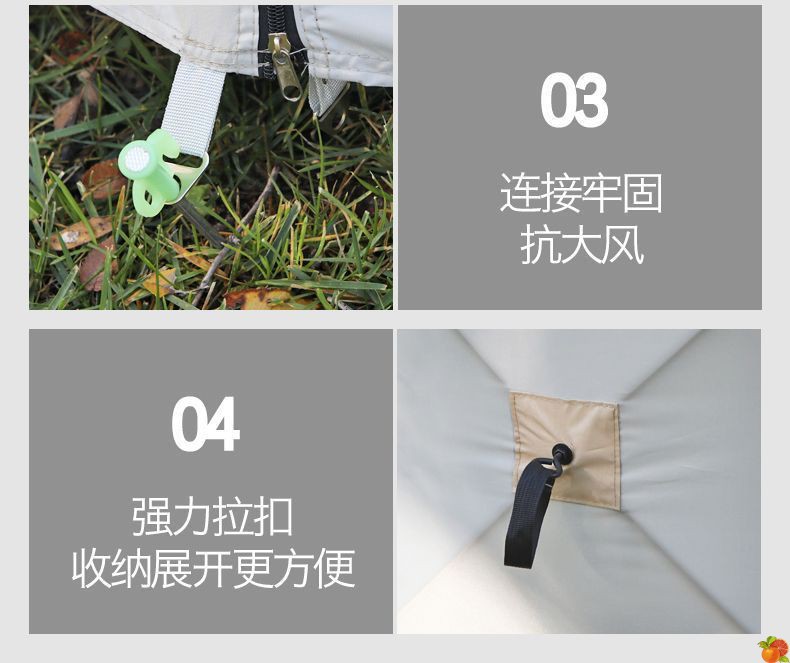 03

连接牢固
抗大风

04

强力拉扣
收纳展开更方便