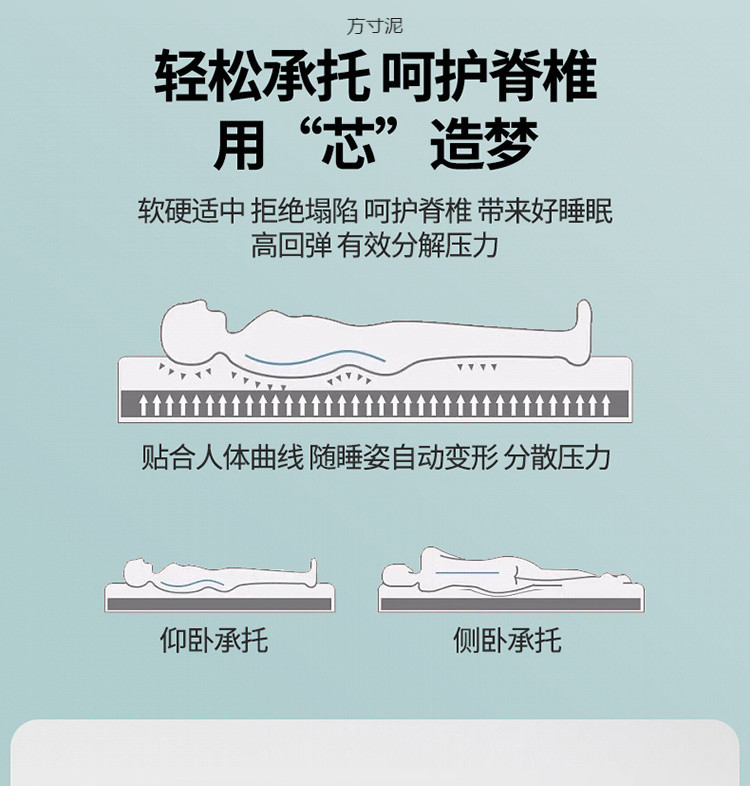 方寸泥

轻松承托 呵护脊椎
用“芯”造梦

软硬适中 拒绝塌陷 呵护脊椎 带来好睡眠
高回弹 有效分解压力

贴合人体曲线 随睡姿自动变形 分散压力

仰卧承托

侧卧承托