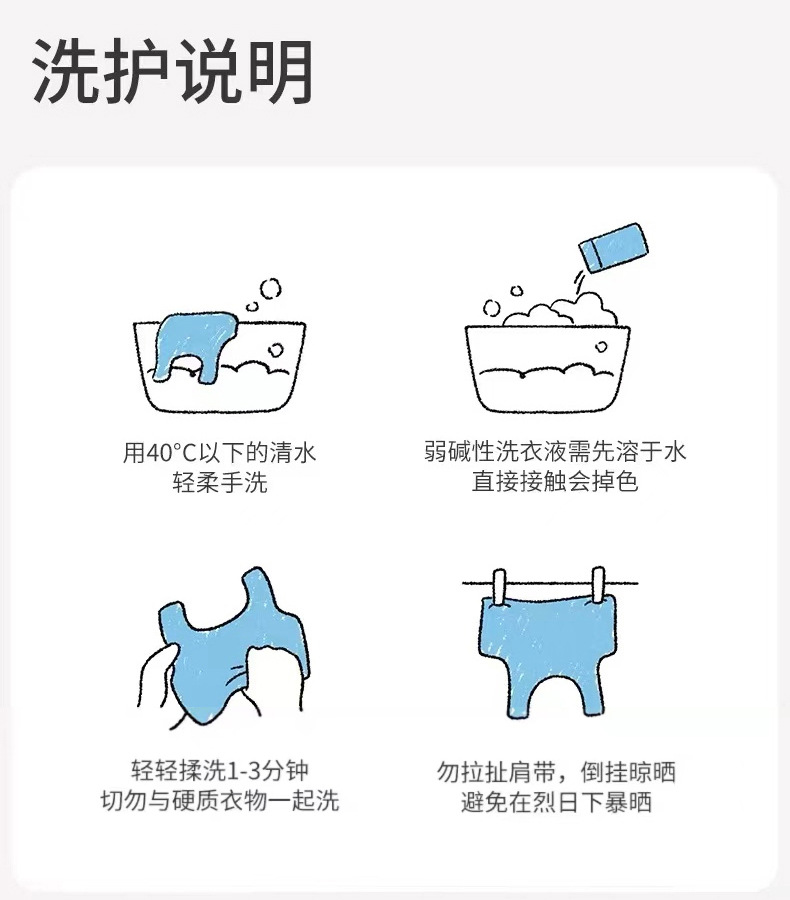 洗护说明

用40°C以下的清水
轻柔手洗

弱碱性洗衣液需先溶于水
直接接触会掉色

轻轻揉洗1-3分钟
切勿与硬质衣物一起洗

勿拉扯肩带，倒挂晾晒
避免在烈日下暴晒