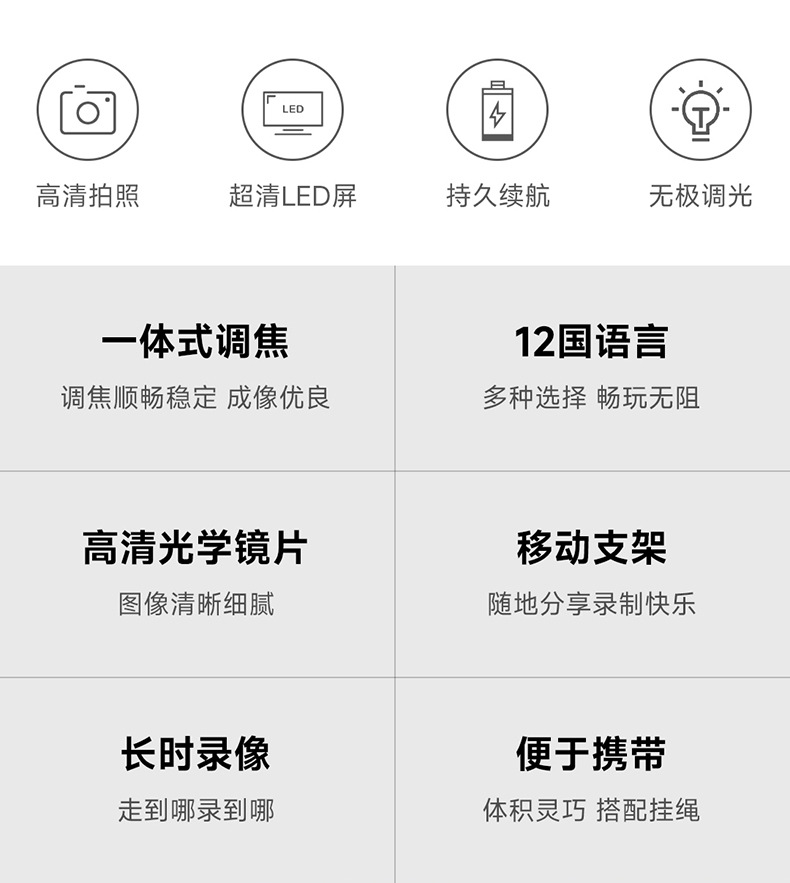 LED

高清拍照

超清LED屏

持久续航

无极调光

一体式调焦

调焦顺畅稳定 成像优良

12国语言

多种选择 畅玩无阻

高清光学镜片

图像清晰细腻

移动支架

随地分享录制快乐

长时录像

走到哪录到哪

便于携带

体积灵巧 搭配挂绳