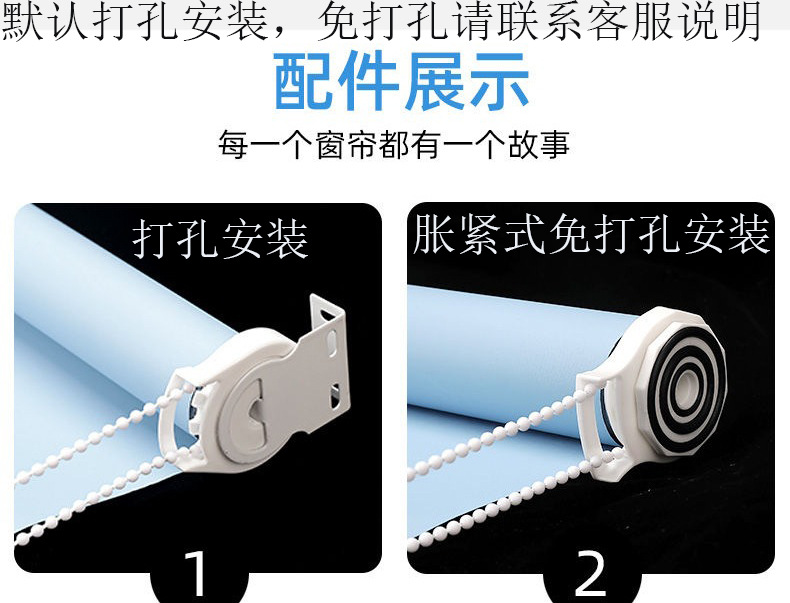 默认打孔安装，免打孔请联系客服说明

配件展示

每一个窗帘都有一个故事

打孔安装

1

胀紧式免打孔安装

2