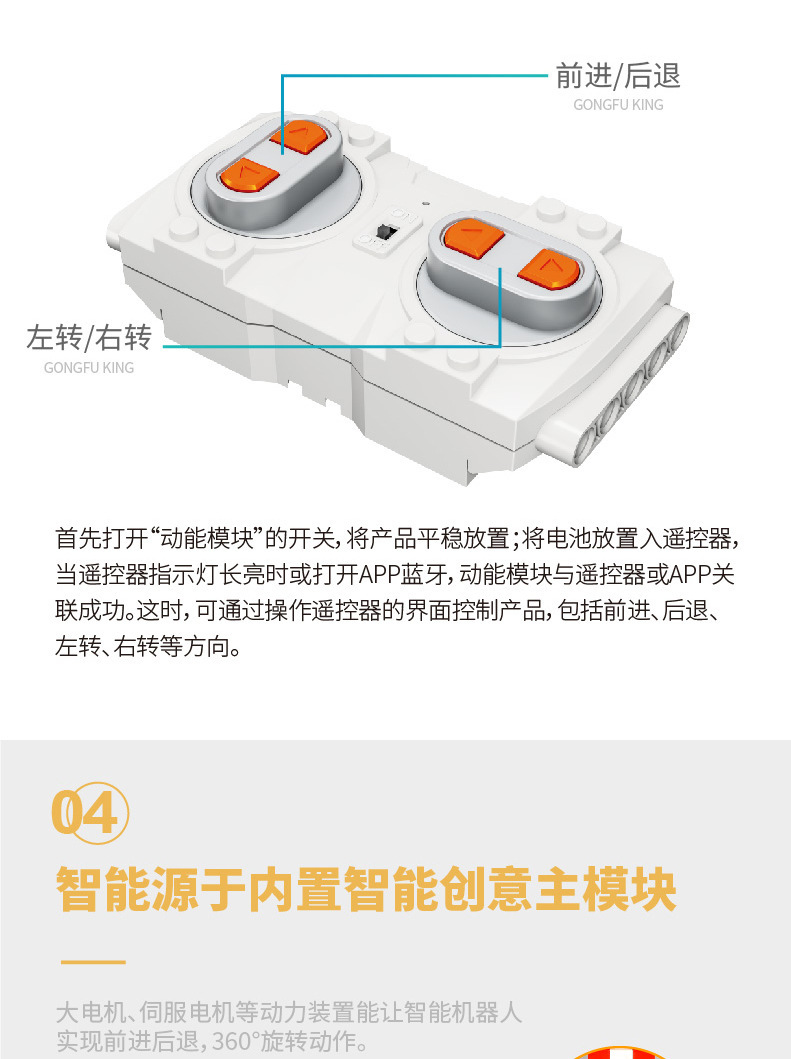 前进/后退
GONGFU KING

左转/右转
GONGFU KING

首先打开“动能模块”的开关，将产品平稳放置；将电池放置入遥控器，当遥控器指示灯长亮时或打开APP蓝牙，动能模块与遥控器或APP关联成功。这时，可通过操作遥控器的界面控制产品，包括前进、后退、左转、右转等方向。

04

智能源于内置智能创意主模块

大电机、伺服电机等动力装置能让智能机器人实现前进后退，360°旋转动作。