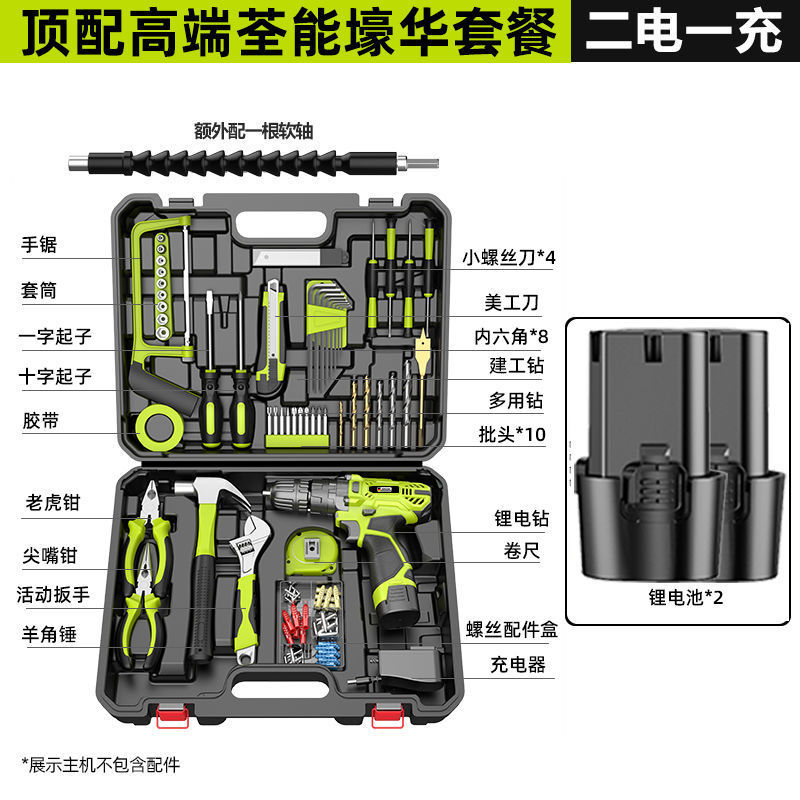 顶配高端荃能壕华套餐

二电一充

额外配一根软轴

手锯

套筒

一字起子

十字起子

胶带

老虎钳

尖嘴钳

活动扳手

羊角锤

小螺丝刀*4

美工刀

内六角*8

建工钻

多用钻

批头*10

锂电钻

卷尺

螺丝配件盒

充电器

锂电池*2

*展示主机不包含配件