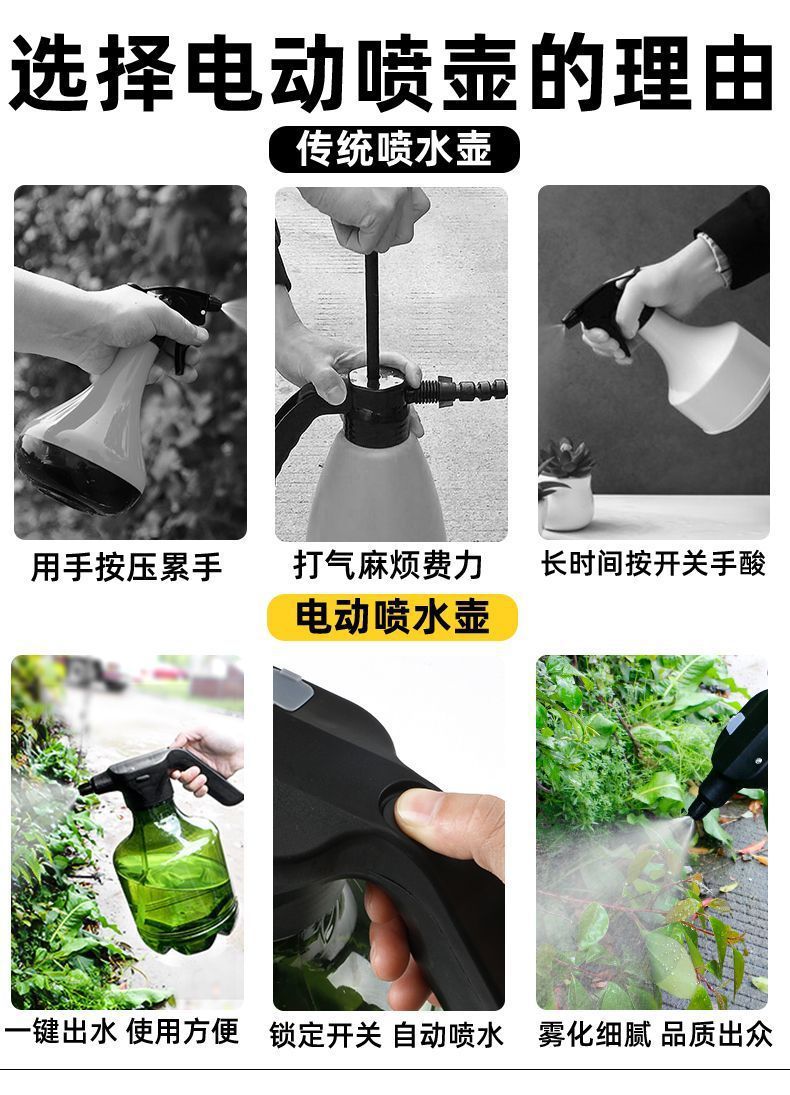 选择电动喷壶的理由

传统喷水壶

用手按压累手

打气麻烦费力

长时间按开关手酸

电动喷水壶

一键出水 使用方便

锁定开关 自动喷水

雾化细腻 品质出众