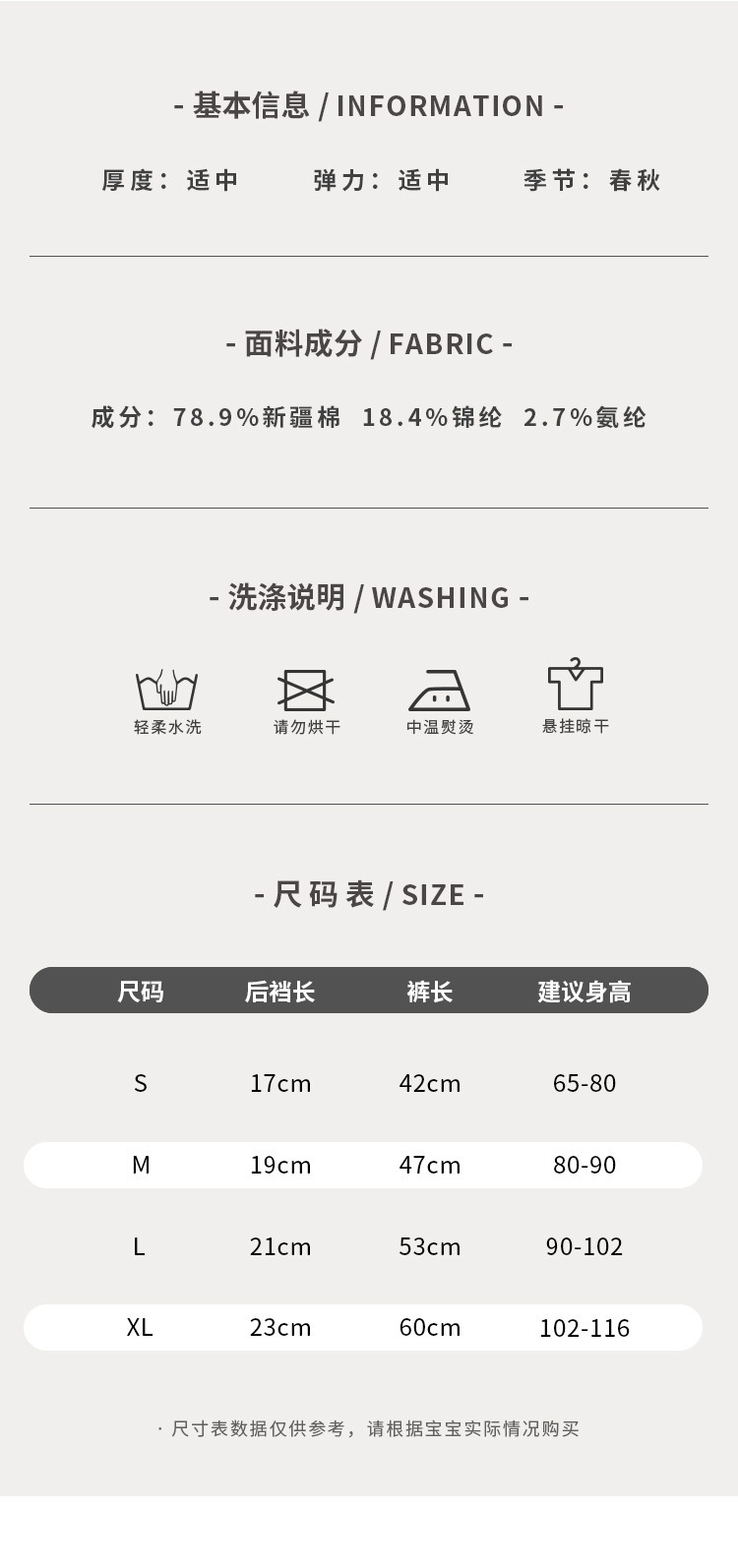 - 基本信息 / INFORMATION -

厚度：适中 弹力：适中 季节：春秋

- 面料成分 / FABRIC -

成分：78.9%新疆棉 18.4%锦纶 2.7%氨纶

- 洗涤说明 / WASHING -

轻柔水洗 请勿烘干 中温熨烫 悬挂晾干

- 尺码表 / SIZE -

| 尺码 | 后裆长 | 裤长 | 建议身高 |
|---|---|---|---|
| S | 17cm | 42cm | 65-80 |
| M | 19cm | 47cm | 80-90 |
| L | 21cm | 53cm | 90-102 |
| XL | 23cm | 60cm | 102-116 |

· 尺寸表数据仅供参考，请根据宝宝实际情况购买