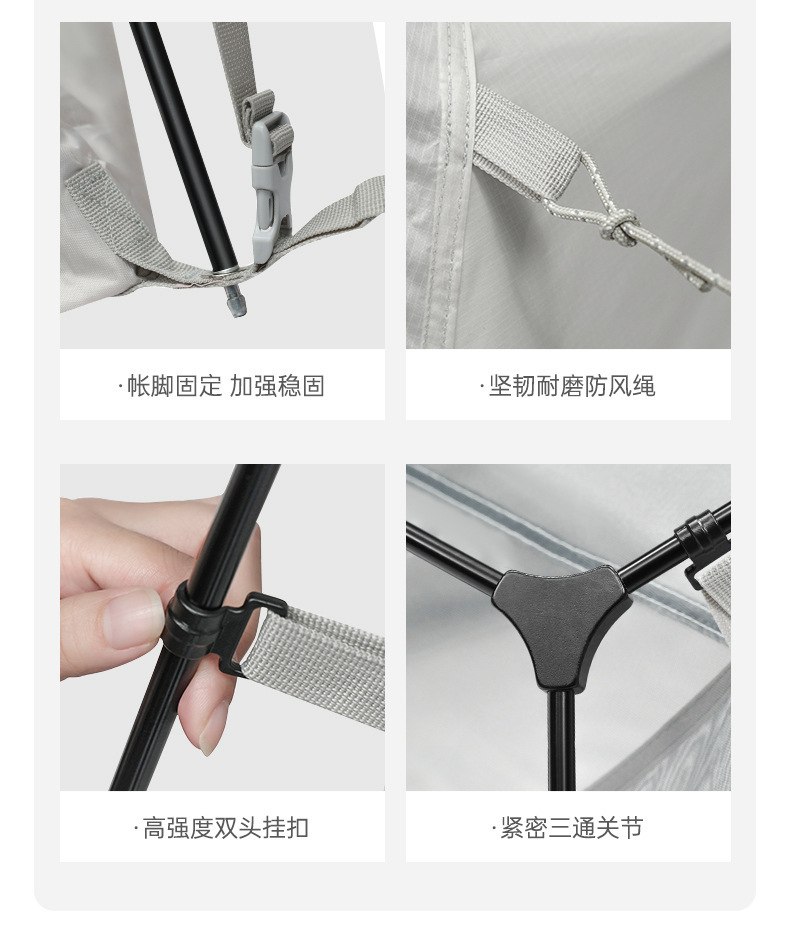 ·帐脚固定 加强稳固

·坚韧耐磨防风绳

·高强度双头挂扣

·紧密三通关节