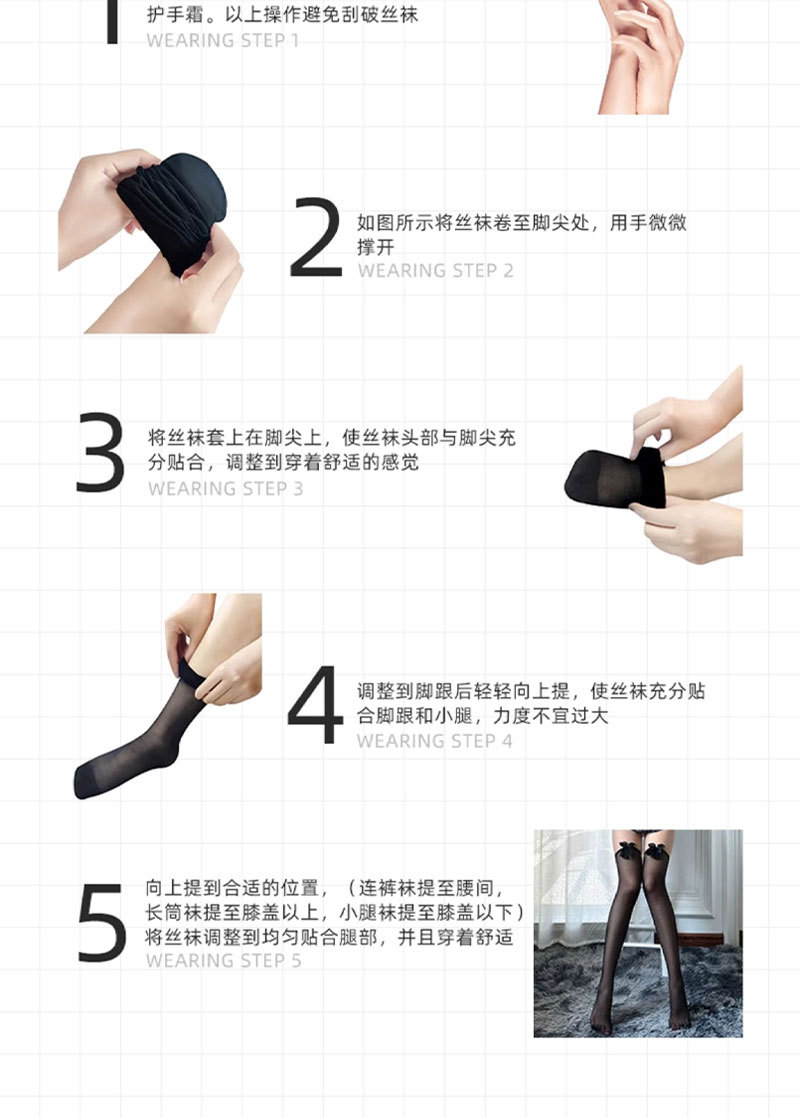 护手霜。以上操作避免刮破丝袜
WEARING STEP 1

2
如图所示将丝袜卷至脚尖处，用手微微撑开
WEARING STEP 2

3
将丝袜套上在脚尖上，使丝袜头部与脚尖充分贴合，调整到穿着舒适的感觉
WEARING STEP 3

4
调整到脚跟后轻轻向上提，使丝袜充分贴合脚跟和小腿，力度不宜过大
WEARING STEP 4

5
向上提到合适的位置，（连裤袜提至腰间，长筒袜提至膝盖以上，小腿袜提至膝盖以下）将丝袜调整到均匀贴合腿部，并且穿着舒适
WEARING STEP 5