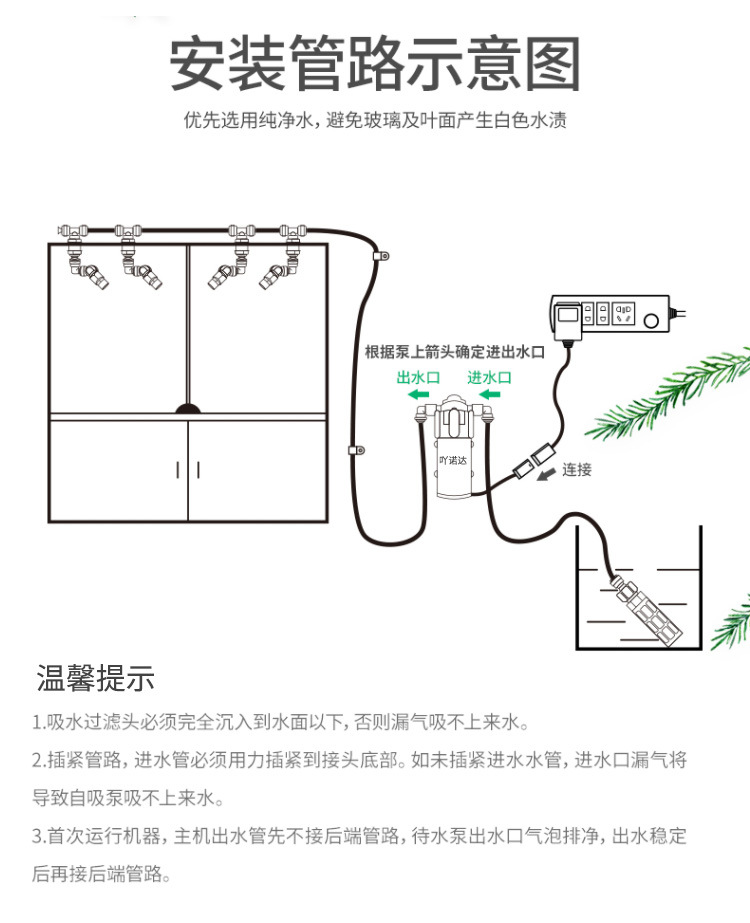 安装管路示意图

优先选用纯净水，避免玻璃及叶面产生白色水渍

根据泵上箭头确定进出水口

出水口

进水口

吖诺达

连接

温馨提示

1.吸水过滤头必须完全沉入到水面以下，否则漏气吸不上来水。

2.插紧管路，进水管必须用力插紧到接头底部。如未插紧进水水管，进水口漏气将导致自吸泵吸不上来水。

3.首次运行机器，主机出水管先不接后端管路，待水泵出水口气泡排净，出水稳定后再接后端管路。