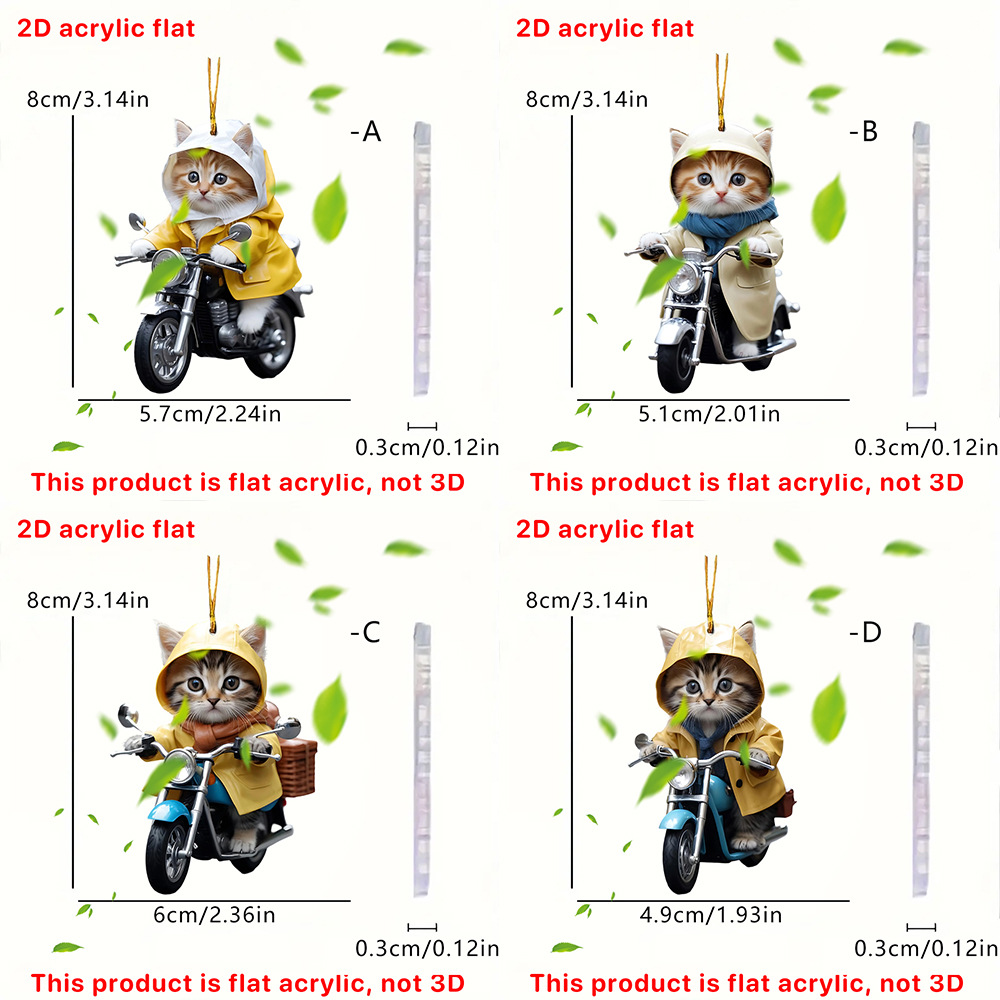 2D acrylic flat

8cm/3.14in

-A

5.7cm/2.24in

0.3cm/0.12in

This product is flat acrylic, not 3D

2D acrylic flat

8cm/3.14in

-B

5.1cm/2.01in

0.3cm/0.12in

This product is flat acrylic, not 3D

2D acrylic flat

8cm/3.14in

-C

6cm/2.36in

0.3cm/0.12in

This product is flat acrylic, not 3D

2D acrylic flat

8cm/3.14in

-D

4.9cm/1.93in

0.3cm/0.12in

This product is flat acrylic, not 3D