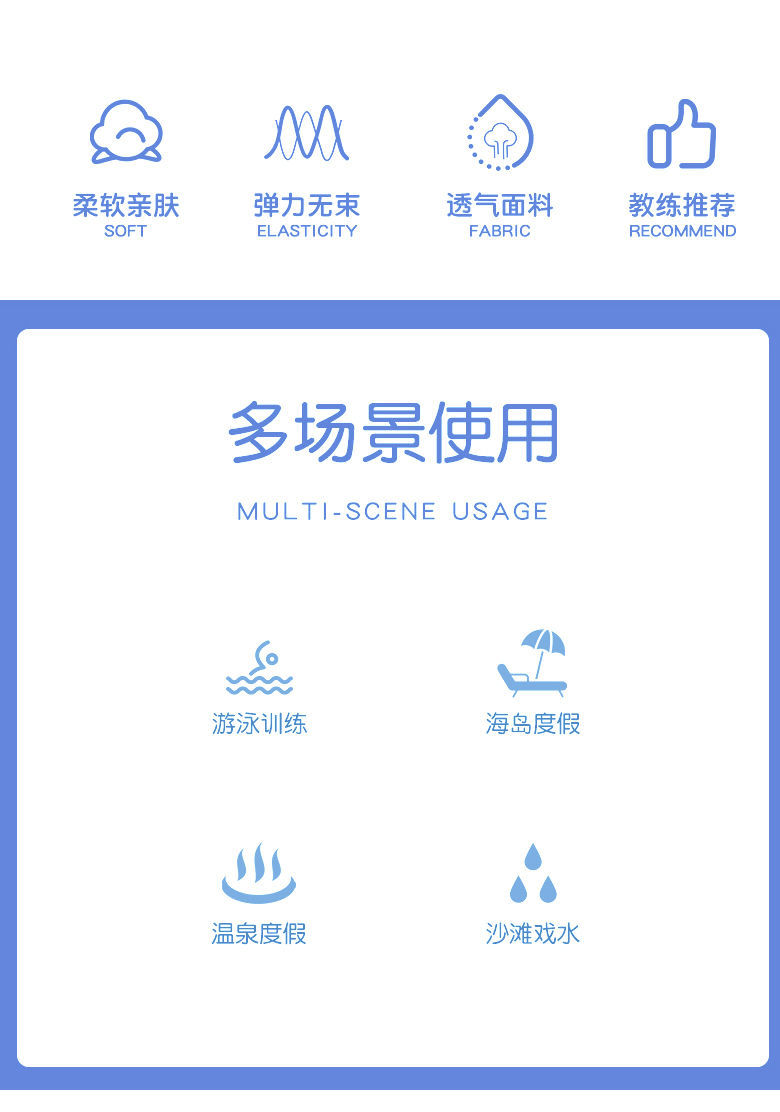 柔软亲肤
SOFT

弹力无束
ELASTICITY

透气面料
FABRIC

教练推荐
RECOMMEND

多场景使用

MULTI-SCENE USAGE

游泳训练

海岛度假

温泉度假

沙滩戏水