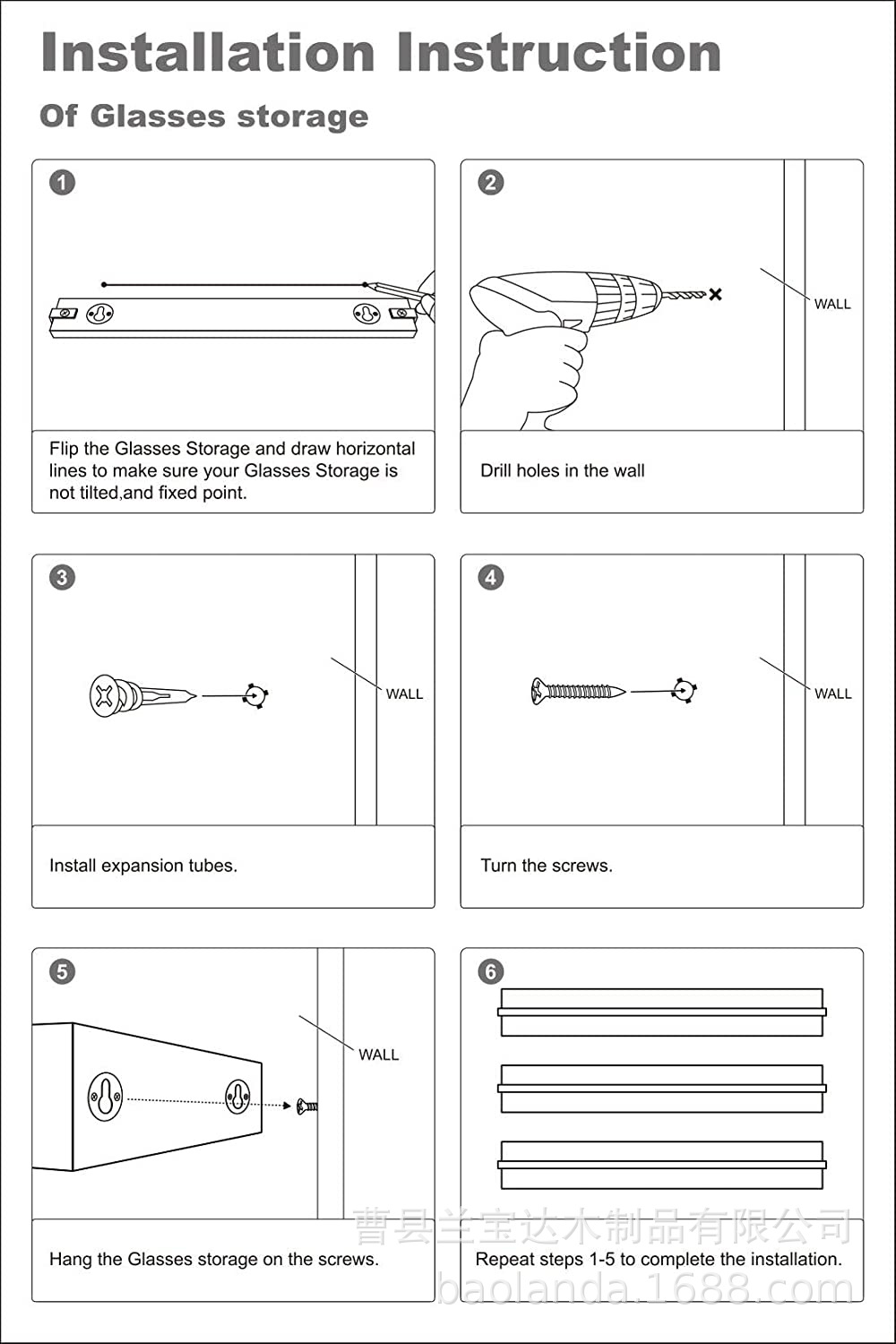 Installation Instruction

Of Glasses storage

1

Flip the Glasses Storage and draw horizontal lines to make sure your Glasses Storage is not tilted,and fixed point.

2

WALL

Drill holes in the wall

3

WALL

Install expansion tubes.

4

WALL

Turn the screws.

5

WALL

Hang the Glasses storage on the screws.

6

Repeat steps 1-5 to complete the installation.

曹县兰宝达木制品有限公司
baolanda.1688.com