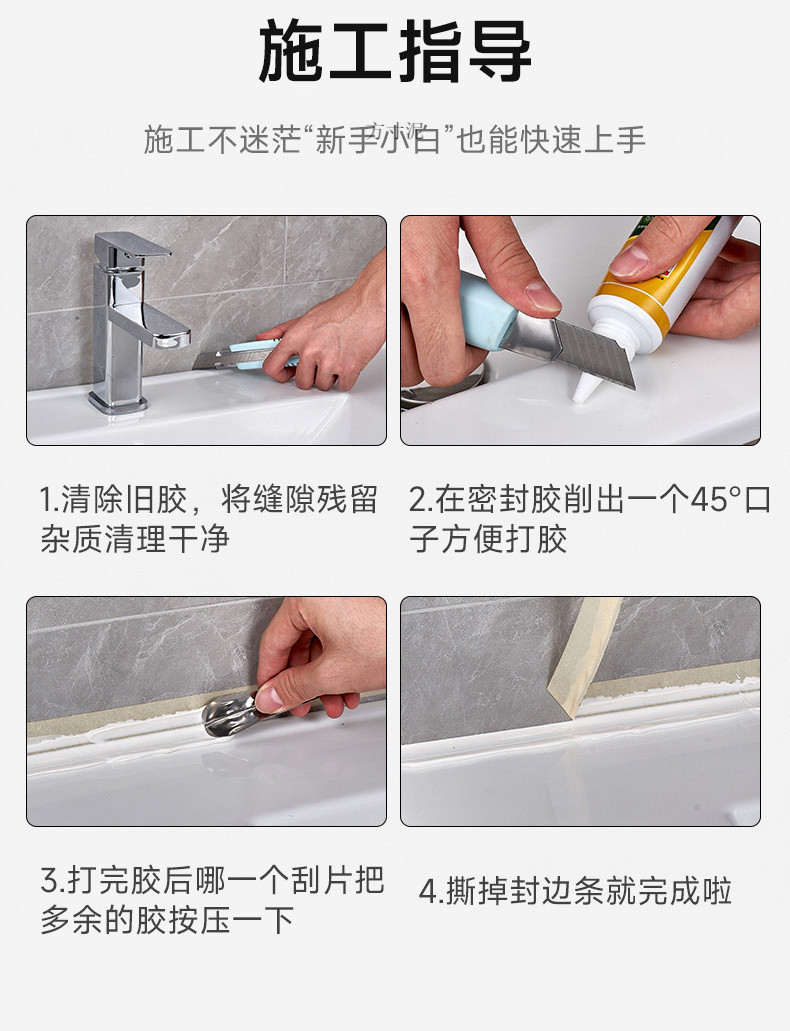 施工指导

施工不迷茫“新手小白”也能快速上手

1.清除旧胶，将缝隙残留杂质清理干净

2.在密封胶削出一个45°口子方便打胶

3.打完胶后哪一个刮片把多余的胶按压一下

4.撕掉封边条就完成啦