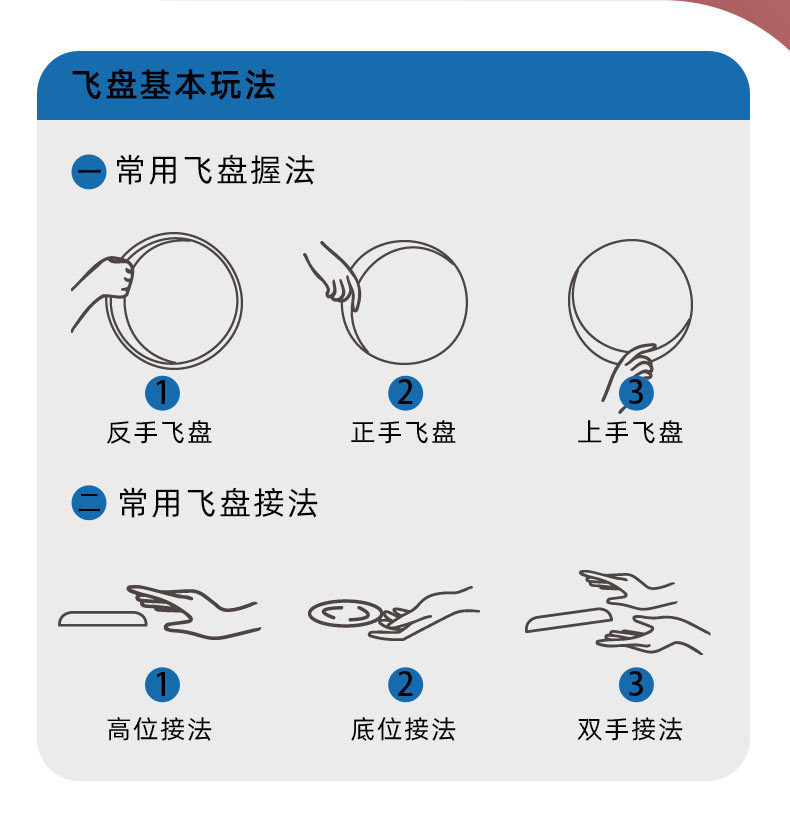 飞盘基本玩法

一 常用飞盘握法

1
反手飞盘

2
正手飞盘

3
上手飞盘

二 常用飞盘接法

1
高位接法

2
底位接法

3
双手接法