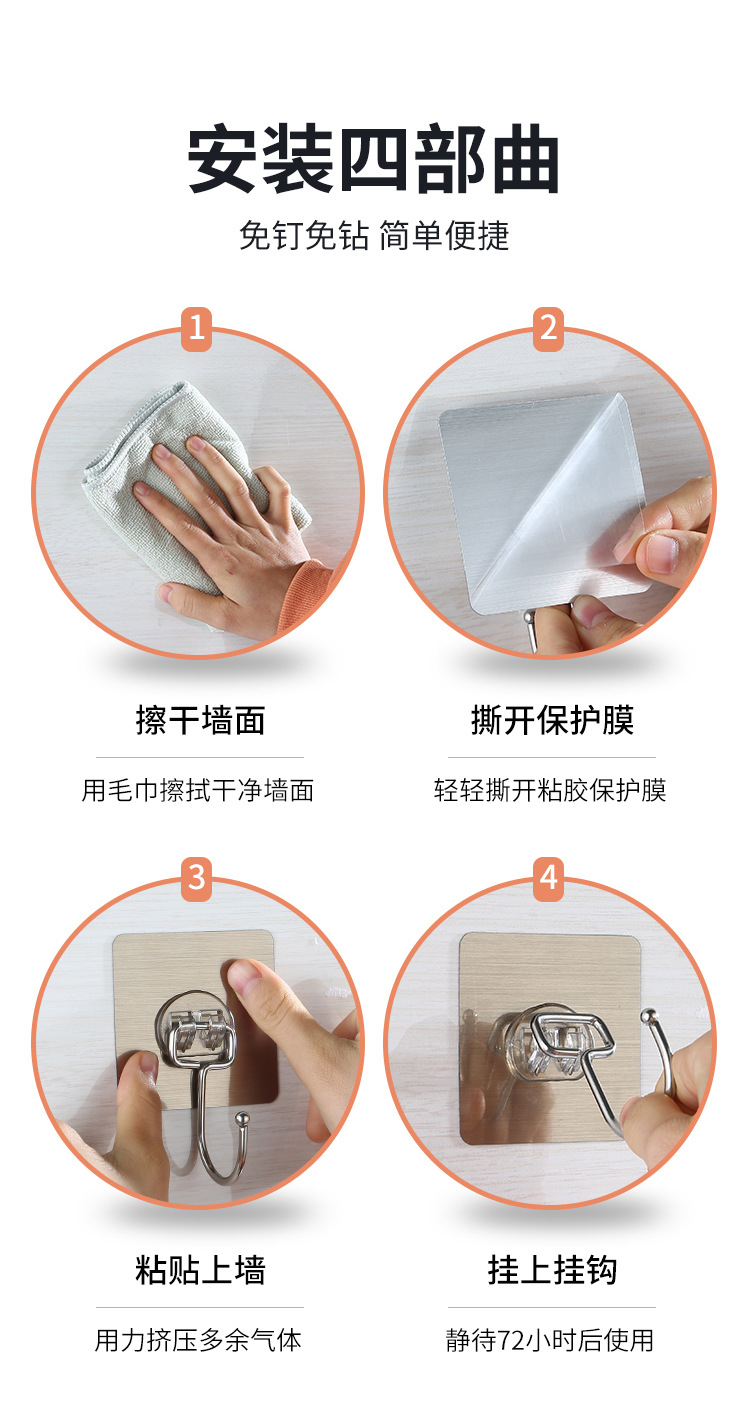 安装四部曲

免钉免钻 简单便捷

1

擦干墙面

用毛巾擦拭干净墙面

2

撕开保护膜

轻轻撕开粘胶保护膜

3

粘贴上墙

用力挤压多余气体

4

挂上挂钩

静待72小时后使用