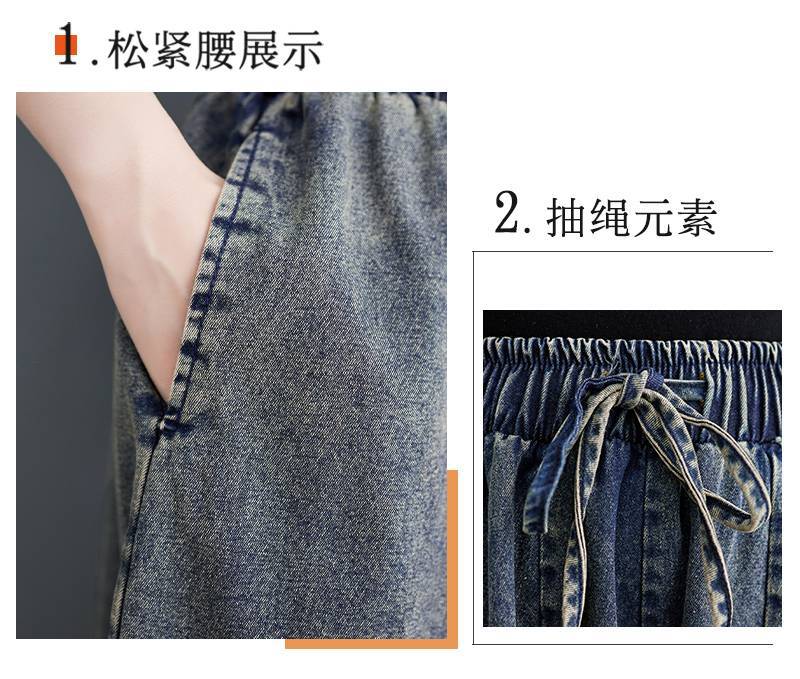 1.松紧腰展示

2.抽绳元素