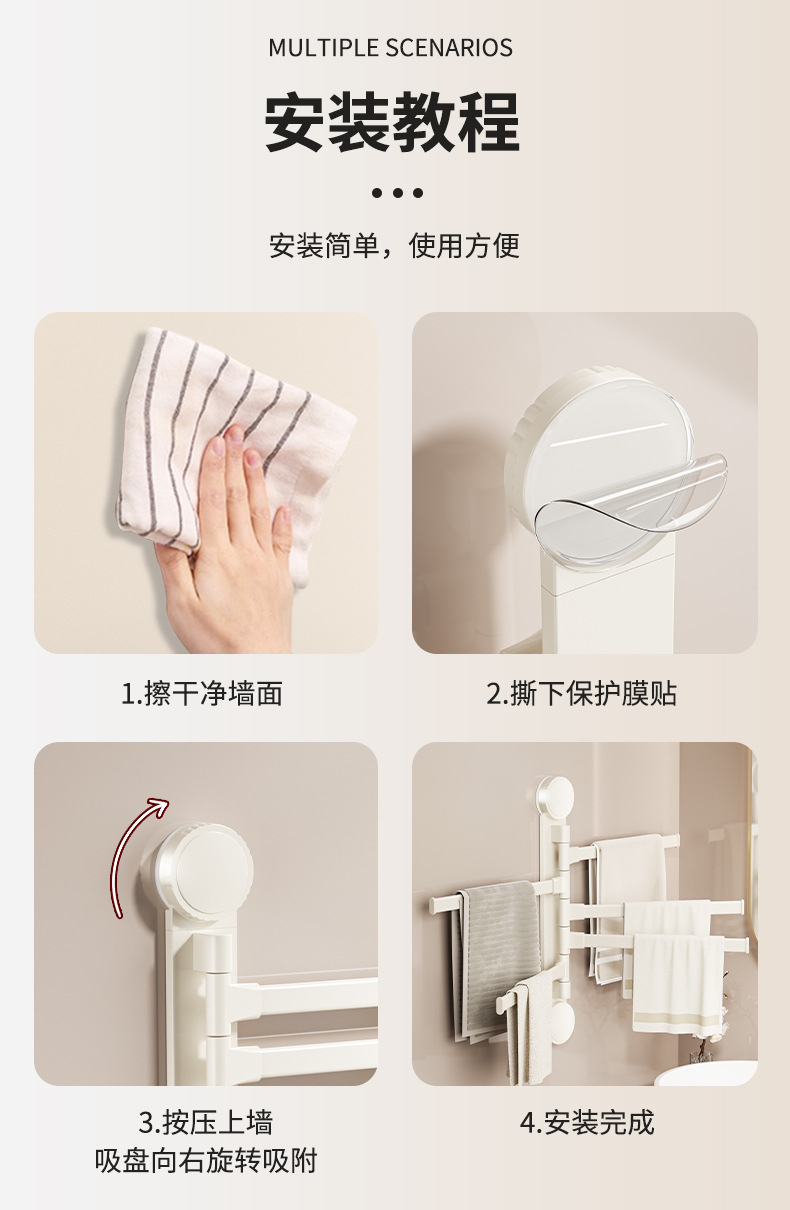 MULTIPLE SCENARIOS

安装教程

安装简单，使用方便

1.擦干净墙面

2.撕下保护膜贴

3.按压上墙
吸盘向右旋转吸附

4.安装完成