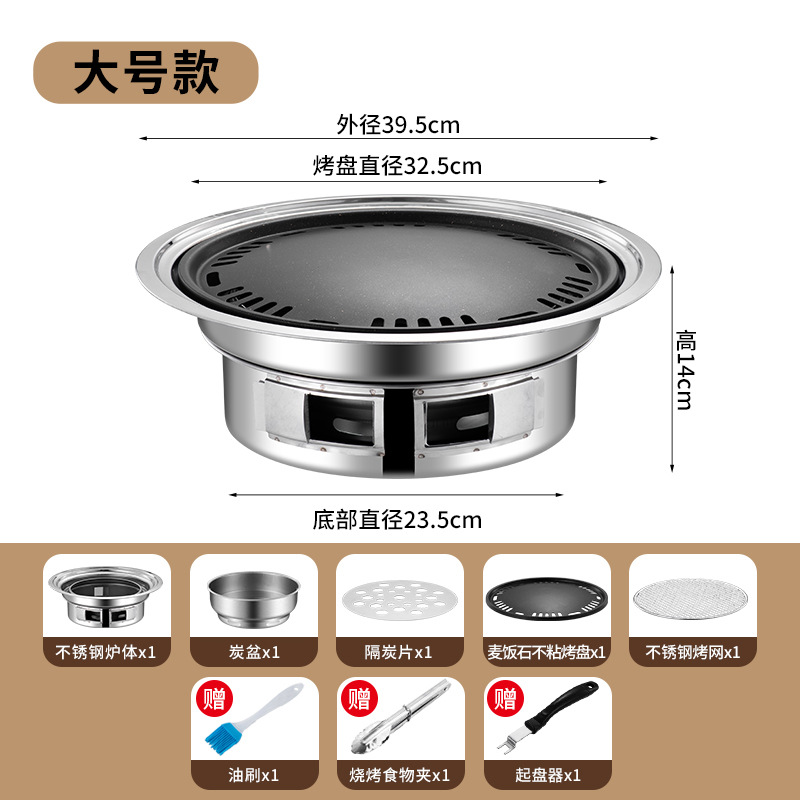 大号款

外径39.5cm

烤盘直径32.5cm

高14cm

底部直径23.5cm

不锈钢炉体x1

炭盆x1

隔炭片x1

麦饭石不粘烤盘x1

不锈钢烤网x1

赠

油刷x1

赠

烧烤食物夹x1

赠

起盘器x1