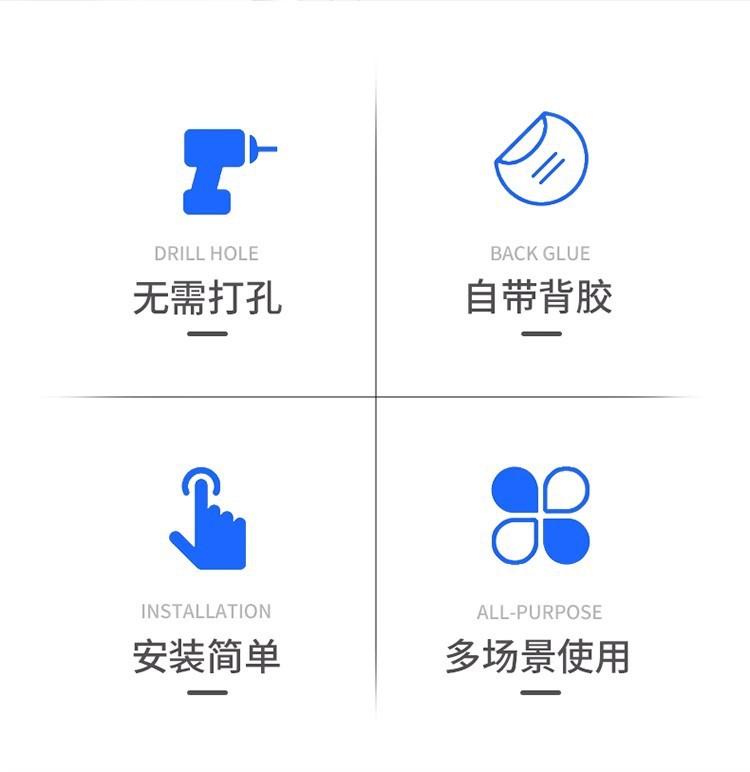 DRILL HOLE
无需打孔

BACK GLUE
自带背胶

INSTALLATION
安装简单

ALL-PURPOSE
多场景使用