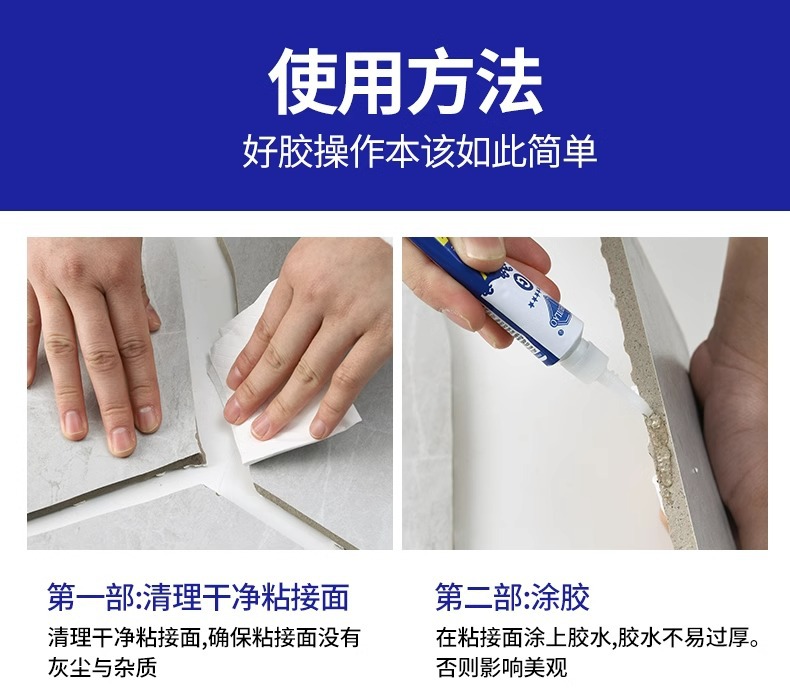 使用方法
好胶操作本该如此简单

第一部:清理干净粘接面
清理干净粘接面,确保粘接面没有灰尘与杂质

第二部:涂胶
在粘接面涂上胶水,胶水不易过厚。否则影响美观