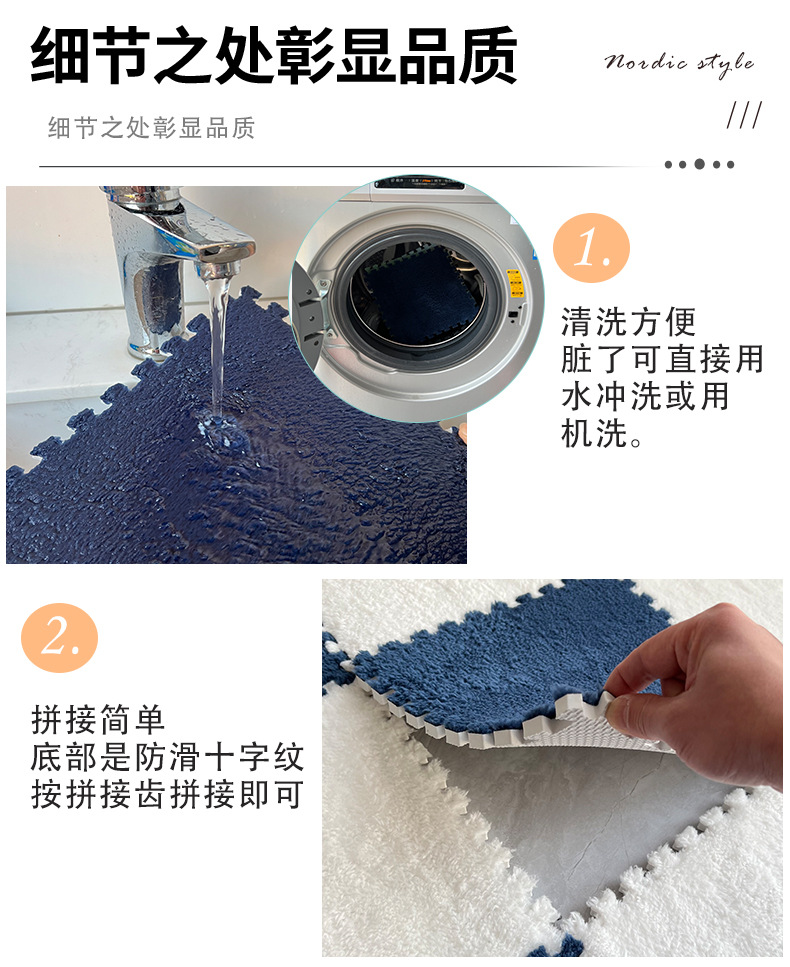 细节之处彰显品质

Nordic style

细节之处彰显品质

///

1.

清洗方便
脏了可直接用水冲洗或用机洗。

2.

拼接简单
底部是防滑十字纹
按拼接齿拼接即可