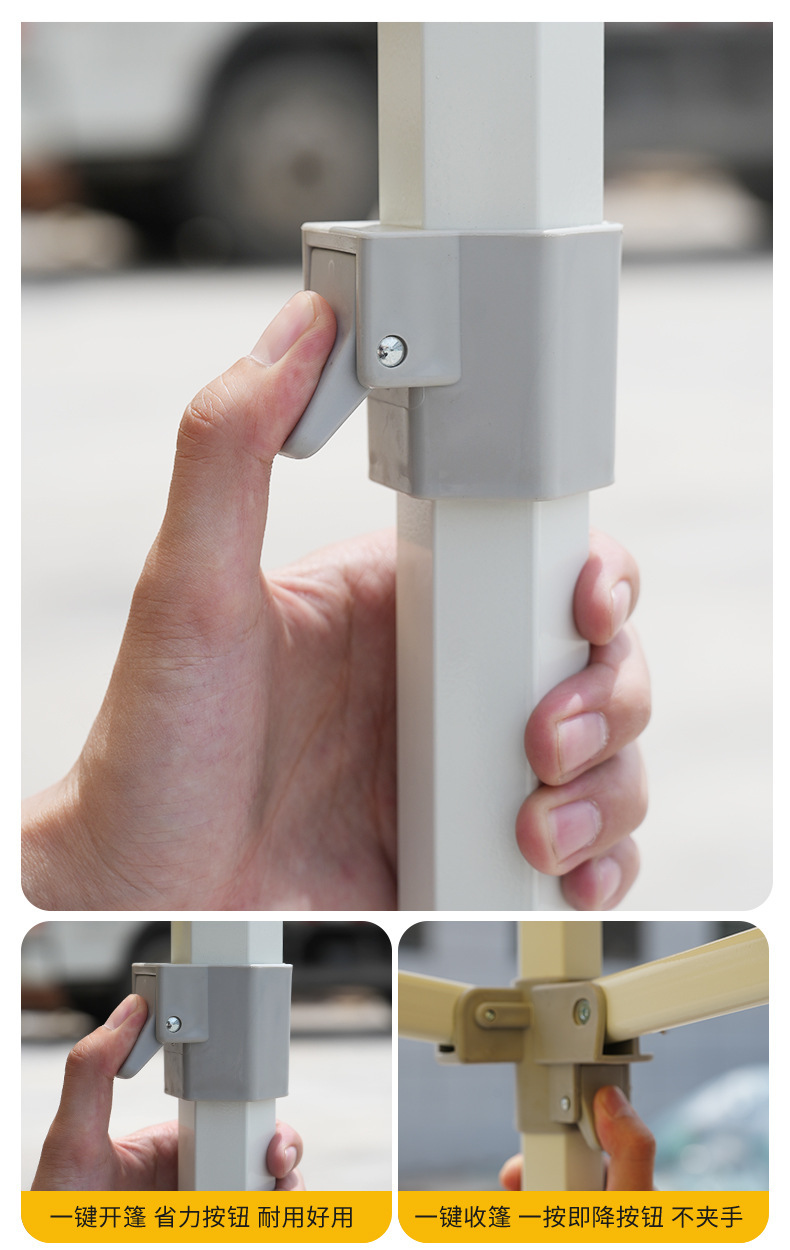 一键开篷 省力按钮 耐用好用

一键收篷 一按即降按钮 不夹手