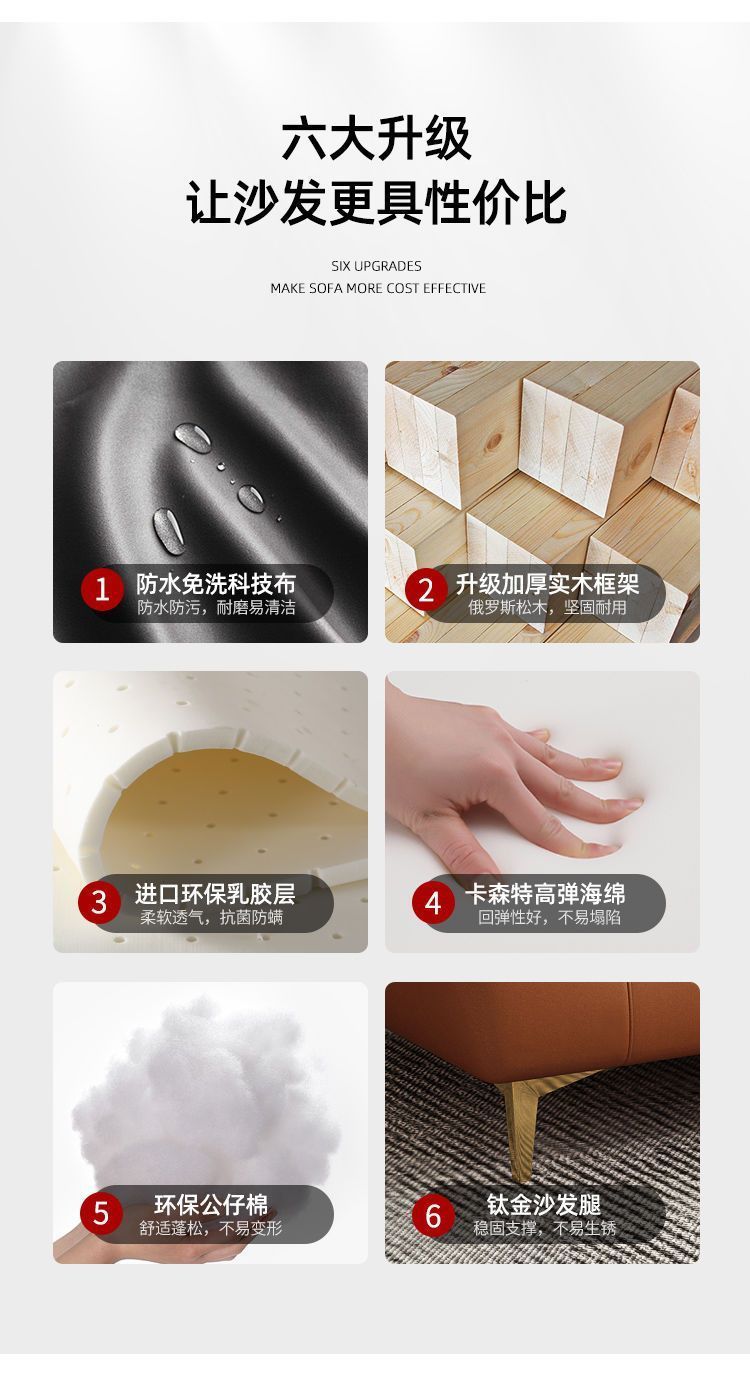 六大升级
让沙发更具性价比

SIX UPGRADES
MAKE SOFA MORE COST EFFECTIVE

1 防水免洗科技布
防水防污，耐磨易清洁

2 升级加厚实木框架
俄罗斯松木，坚固耐用

3 进口环保乳胶层
柔软透气，抗菌防螨

4 卡森特高弹海绵
回弹性好，不易塌陷

5 环保公仔棉
舒适蓬松，不易变形

6 钛金沙发腿
稳固支撑，不易生锈