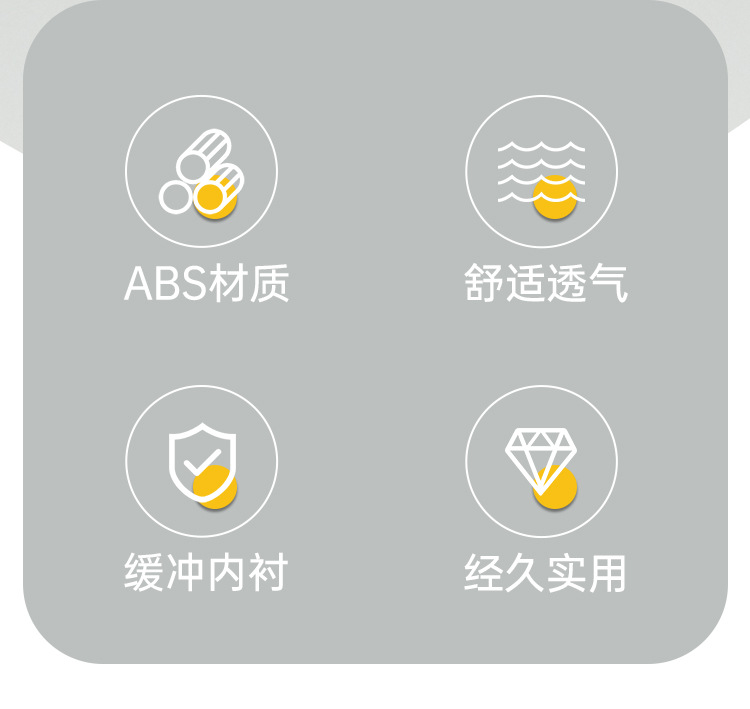 ABS材质

舒适透气

缓冲内衬

经久实用