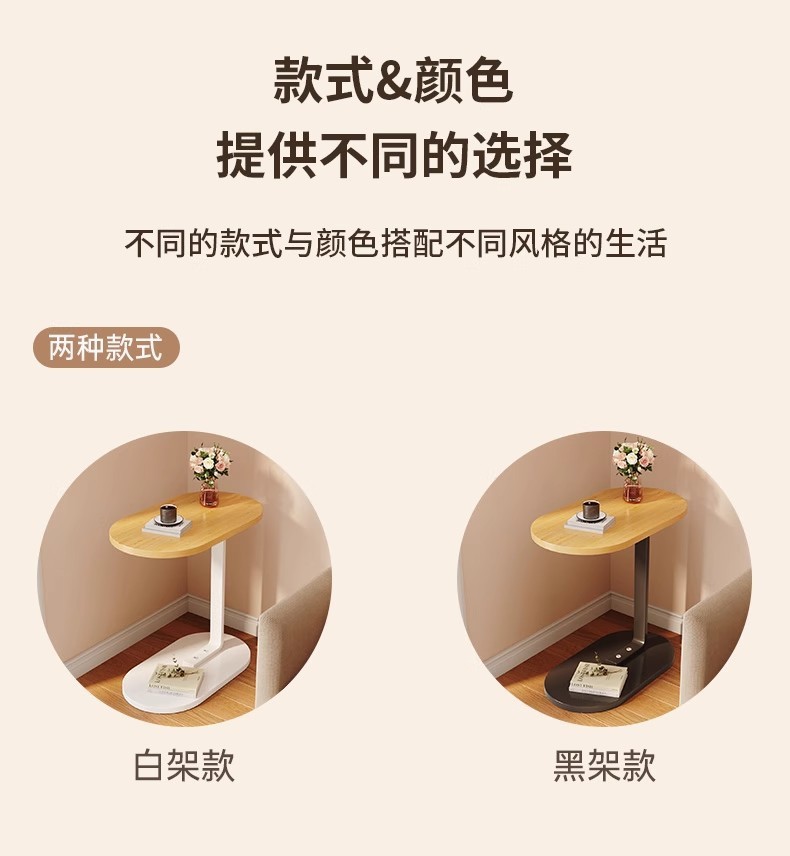 款式&颜色
提供不同的选择

不同的款式与颜色搭配不同风格的生活

两种款式

白架款

黑架款