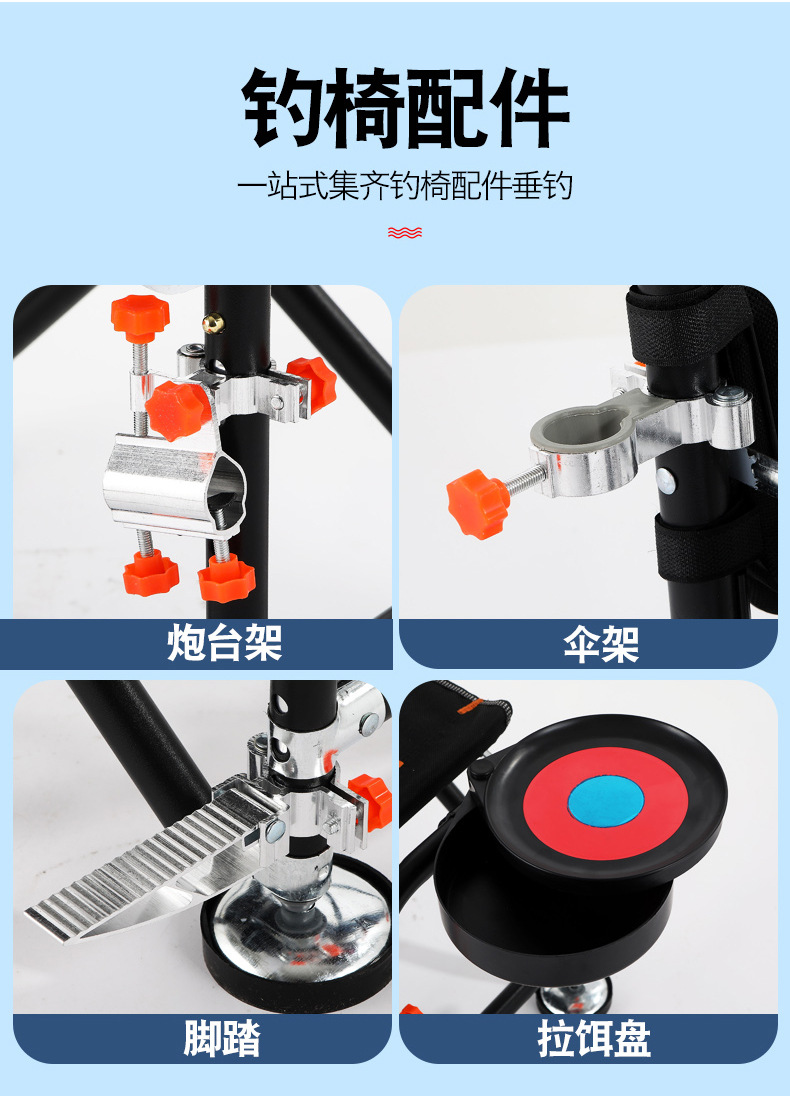 钓椅配件

一站式集齐钓椅配件垂钓

炮台架

伞架

脚踏

拉饵盘