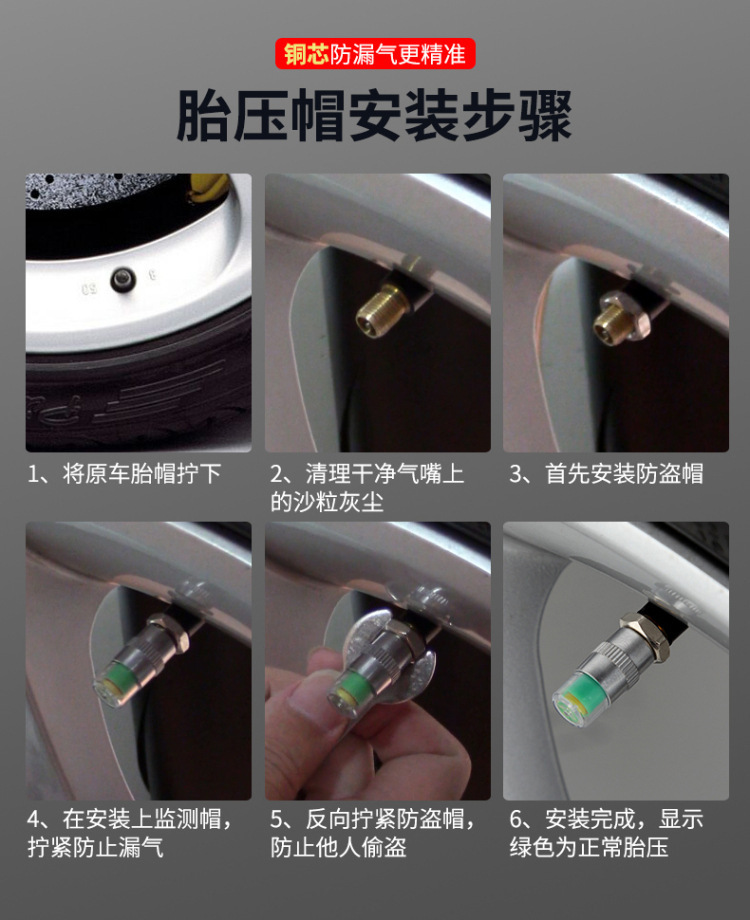 铜芯防漏气更精准

胎压帽安装步骤

1、将原车胎帽拧下

2、清理干净气嘴上的沙粒灰尘

3、首先安装防盗帽

4、在安装上监测帽，拧紧防止漏气

5、反向拧紧防盗帽，防止他人偷盗

6、安装完成，显示绿色为正常胎压