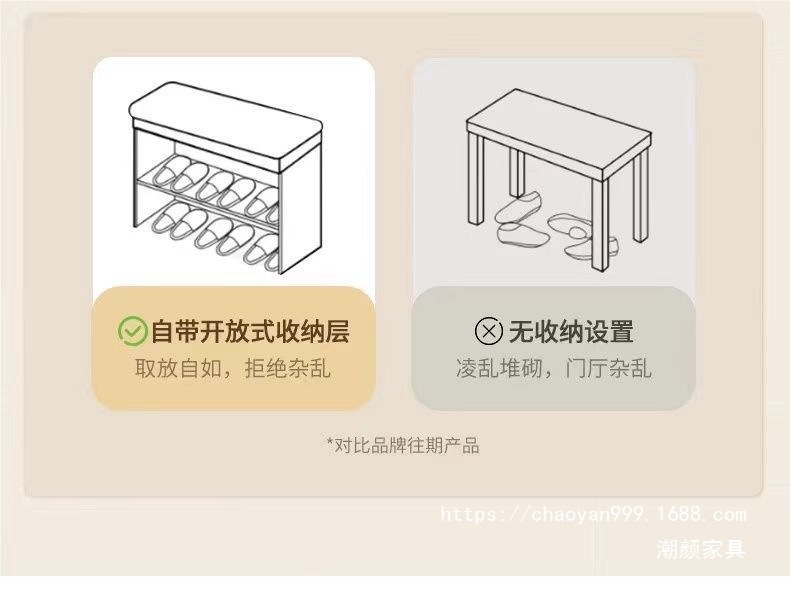 自带开放式收纳层
取放自如，拒绝杂乱

无收纳设置
凌乱堆砌，门厅杂乱

*对比品牌往期产品

https://chaoyan999.1688.com
潮颜家具