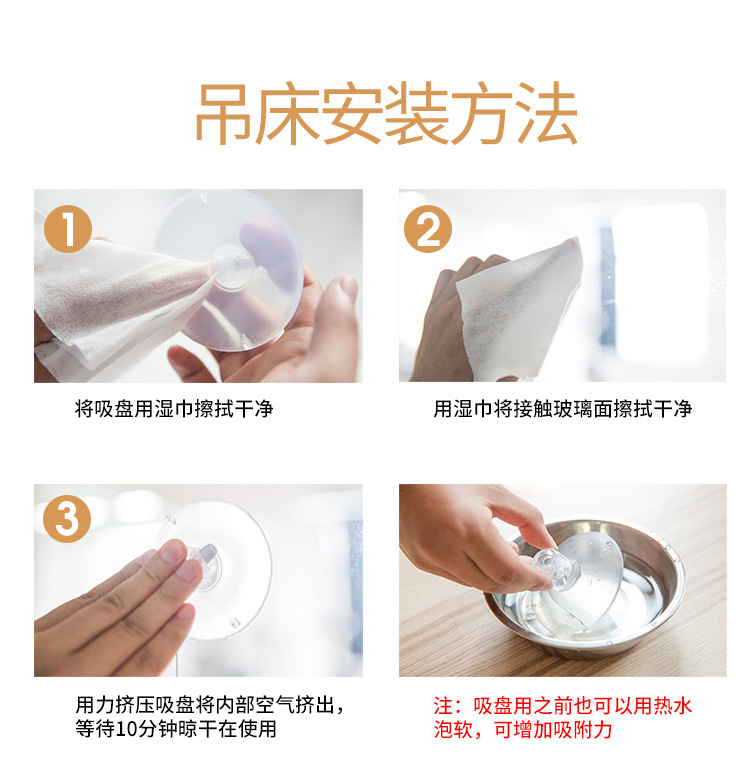 吊床安装方法

1

将吸盘用湿巾擦拭干净

2

用湿巾将接触玻璃面擦拭干净

3

用力挤压吸盘将内部空气挤出，等待10分钟晾干在使用

注：吸盘用之前也可以用热水泡软，可增加吸附力