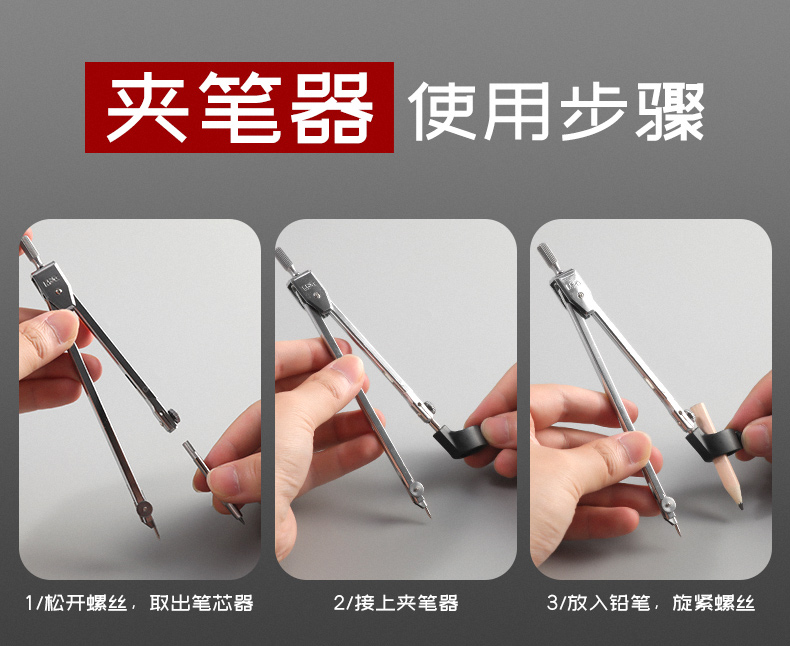 夹笔器 使用步骤

1/松开螺丝，取出笔芯器

2/接上夹笔器

3/放入铅笔，旋紧螺丝