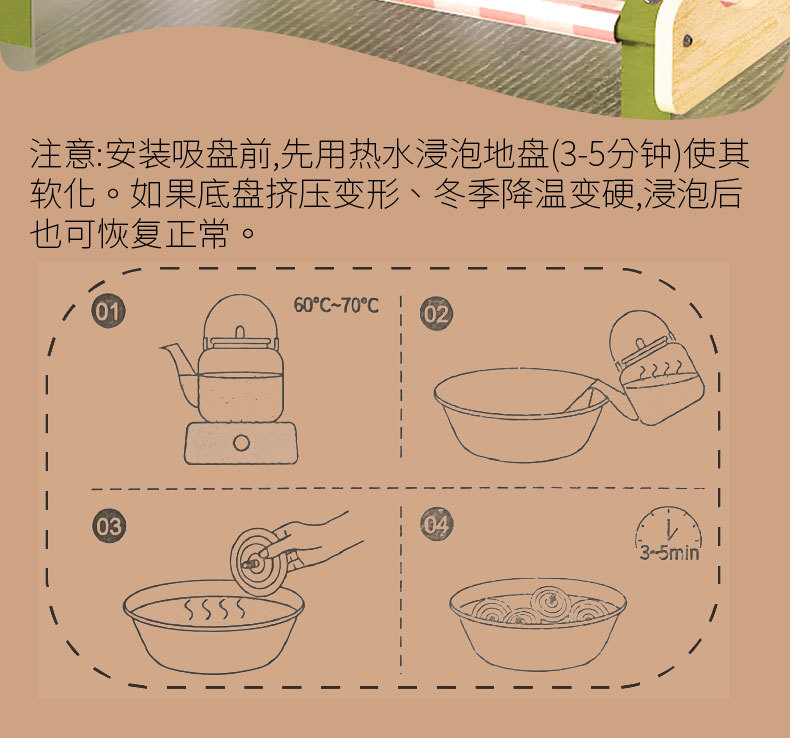 注意:安装吸盘前,先用热水浸泡地盘(3-5分钟)使其软化。如果底盘挤压变形、冬季降温变硬,浸泡后也可恢复正常。

01

60°C~70°C

02

03

04

3~5min