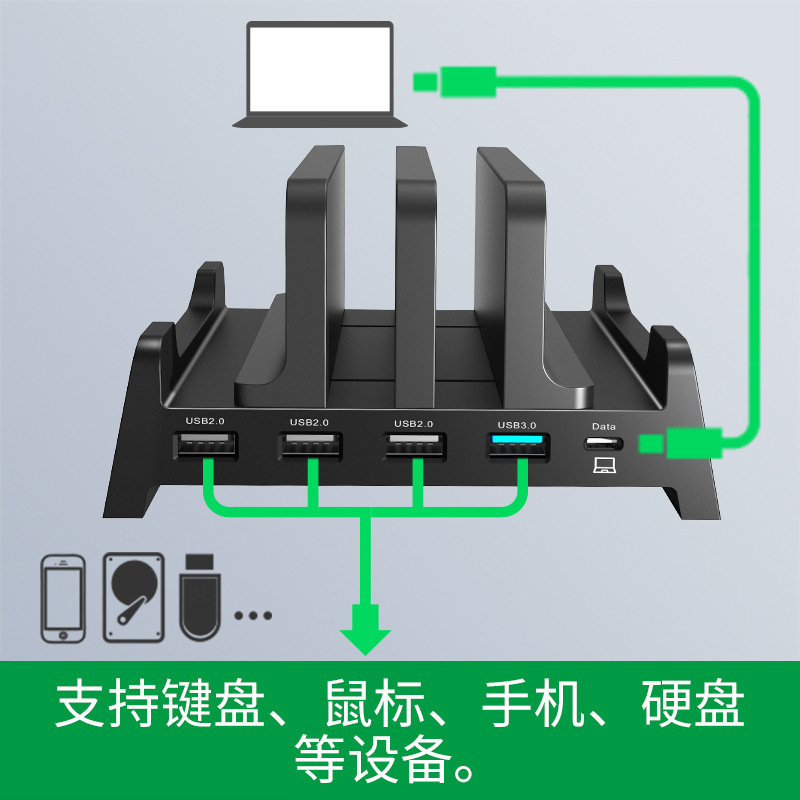 USB2.0 USB2.0 USB2.0 USB3.0 Data

...

支持键盘、鼠标、手机、硬盘等设备。