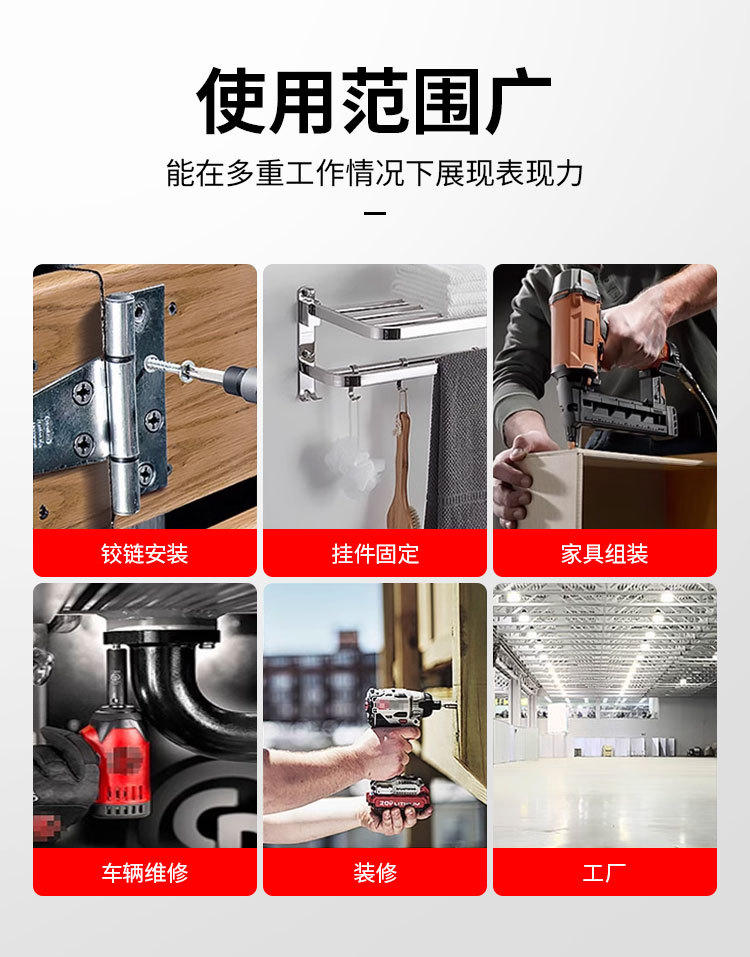 使用范围广

能在多重工作情况下展现表现力

铰链安装

挂件固定

家具组装

车辆维修

装修

工厂