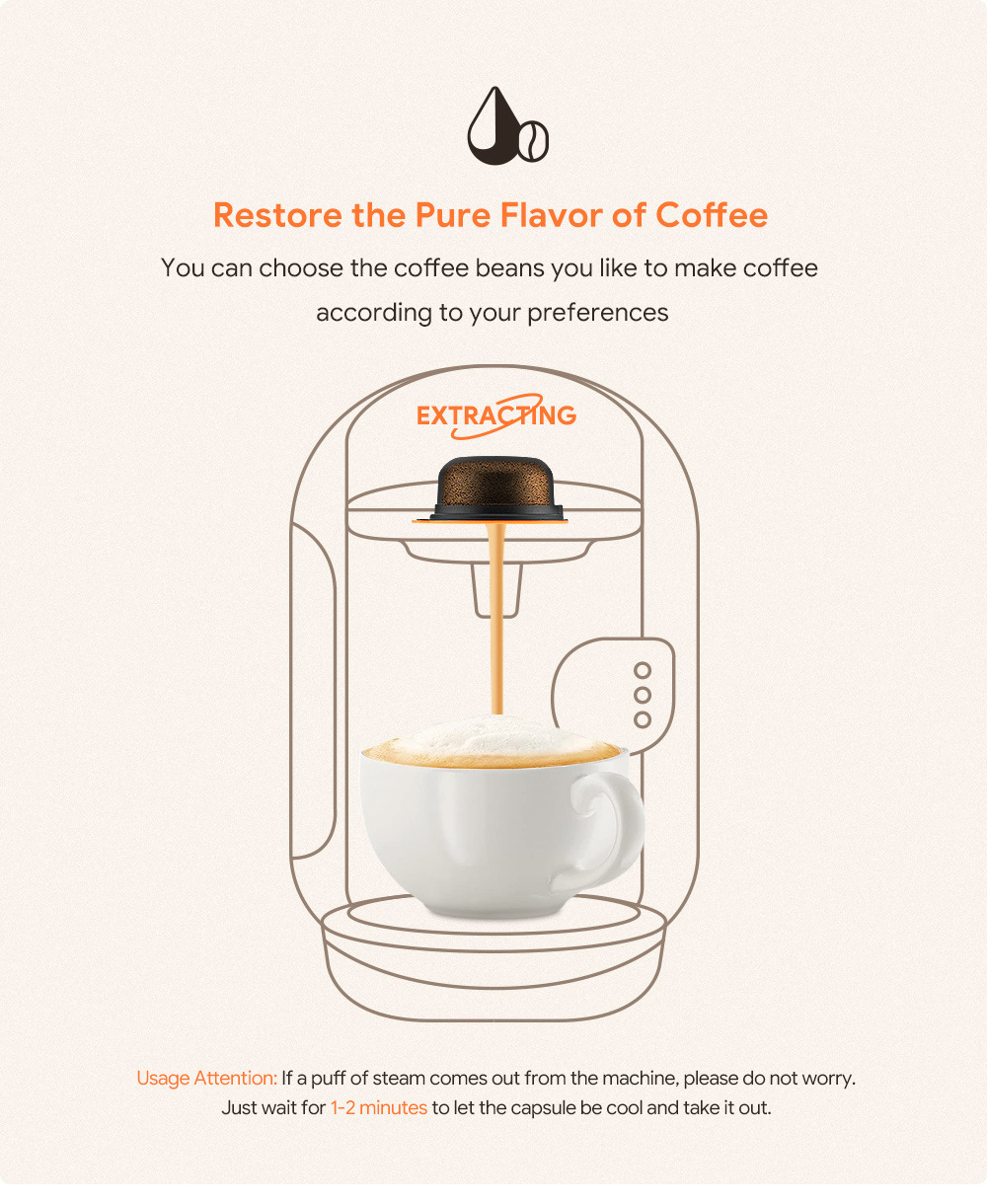 Restore the Pure Flavor of Coffee

You can choose the coffee beans you like to make coffee according to your preferences

EXTRACTING

Usage Attention: If a puff of steam comes out from the machine, please do not worry. Just wait for 1-2 minutes to let the capsule be cool and take it out.