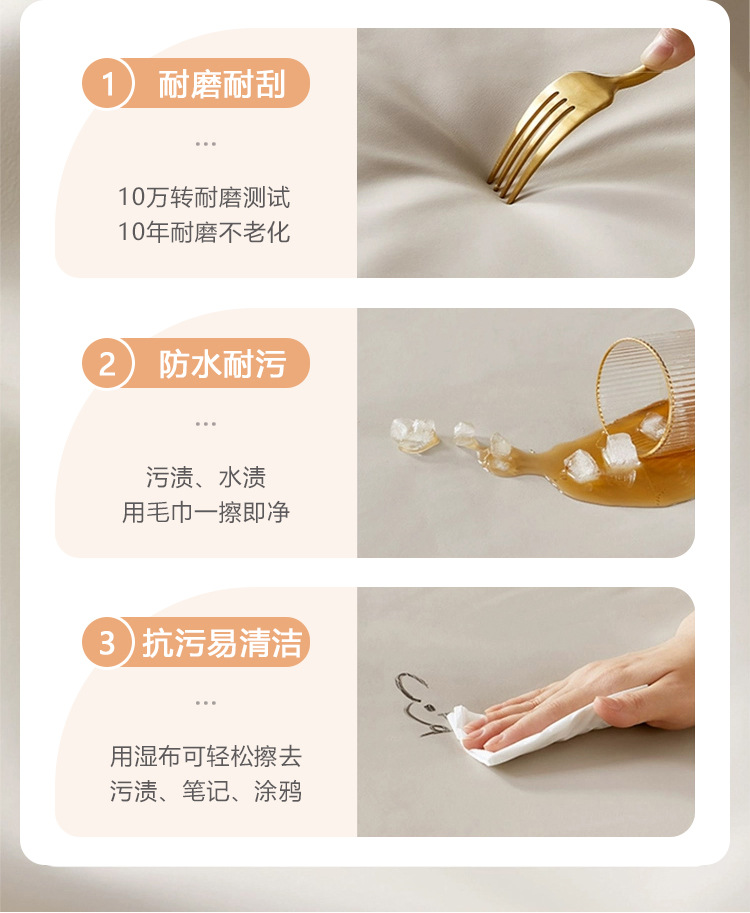 1 耐磨耐刮

...

10万转耐磨测试
10年耐磨不老化

2 防水耐污

...

污渍、水渍
用毛巾一擦即净

3 抗污易清洁

...

用湿布可轻松擦去
污渍、笔记、涂鸦