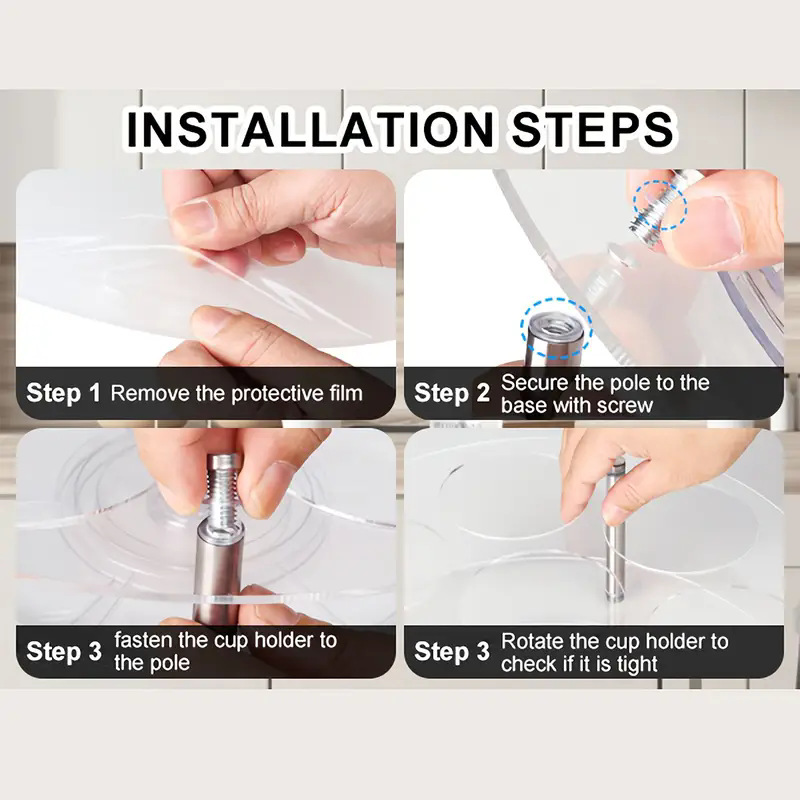 INSTALLATION STEPS

Step 1 Remove the protective film

Step 2 Secure the pole to the base with screw

Step 3 fasten the cup holder to the pole

Step 3 Rotate the cup holder to check if it is tight