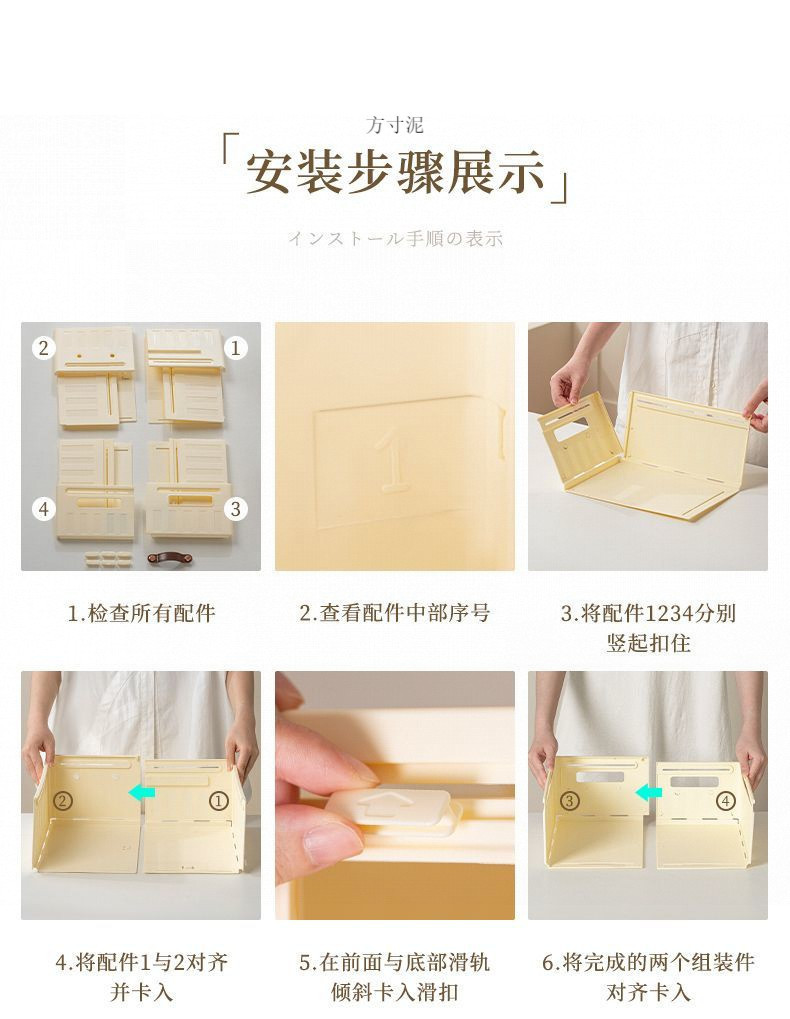 方寸泥

「安装步骤展示」

インストール手順の表示

2 1 4 3

1

1.检查所有配件

2.查看配件中部序号

3.将配件1234分别竖起扣住

② ①

③ ④

4.将配件1与2对齐并卡入

5.在前面与底部滑轨倾斜卡入滑扣

6.将完成的两个组装件对齐卡入