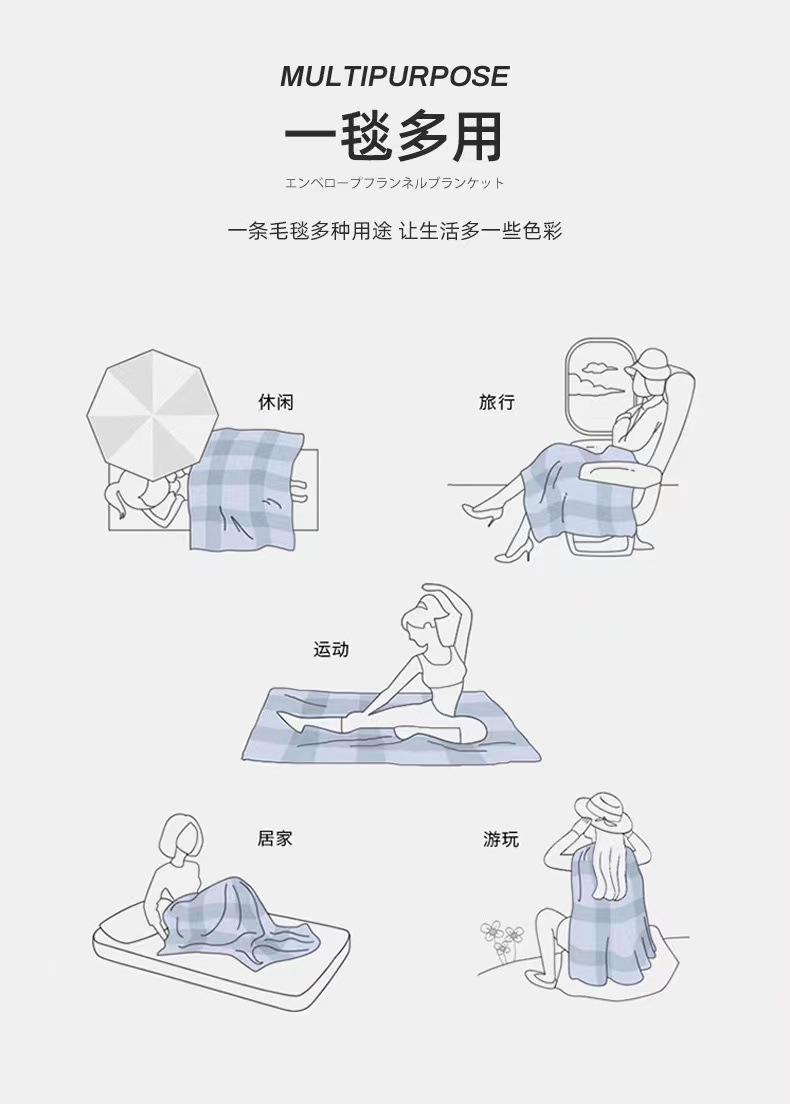 MULTIPURPOSE

一毯多用

エンベロープフランネルブランケット

一条毛毯多种用途 让生活多一些色彩

休闲

旅行

运动

居家

游玩