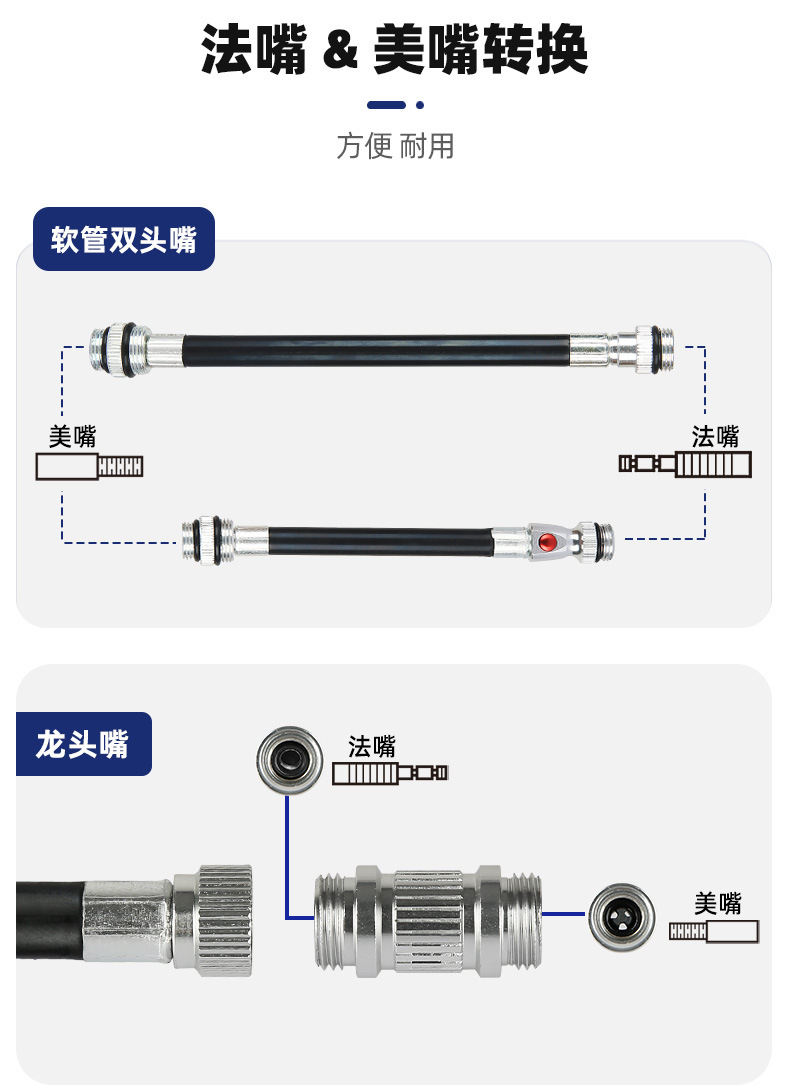 法嘴 & 美嘴转换

方便 耐用

软管双头嘴

美嘴

法嘴

龙头嘴

法嘴

美嘴