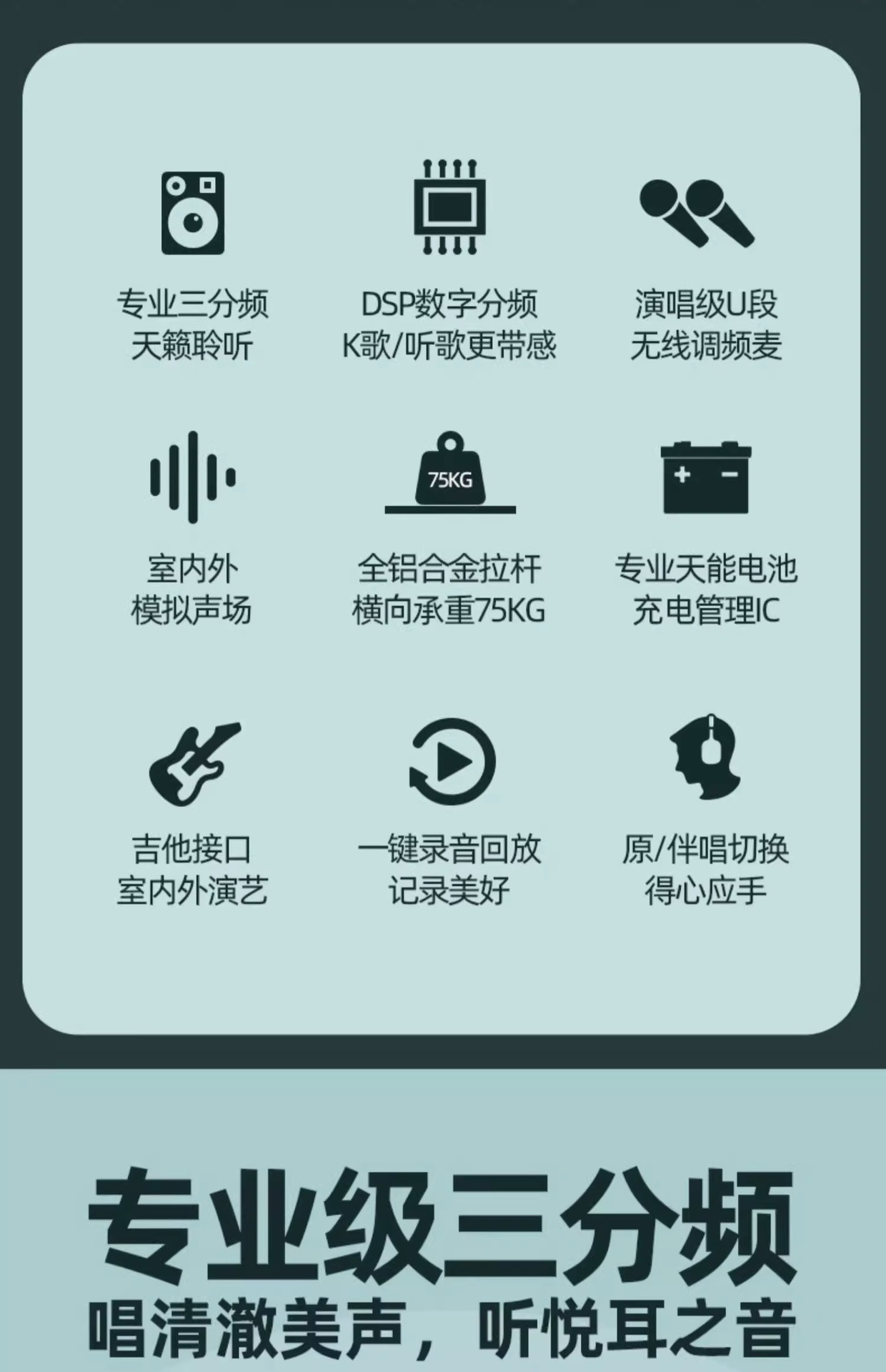 专业三分频
天籁聆听

DSP数字分频
K歌/听歌更带感

演唱级U段
无线调频麦

室内外
模拟声场

75KG

全铝合金拉杆
横向承重75KG

专业天能电池
充电管理IC

吉他接口
室内外演艺

一键录音回放
记录美好

原/伴唱切换
得心应手

专业级三分频
唱清澈美声，听悦耳之音