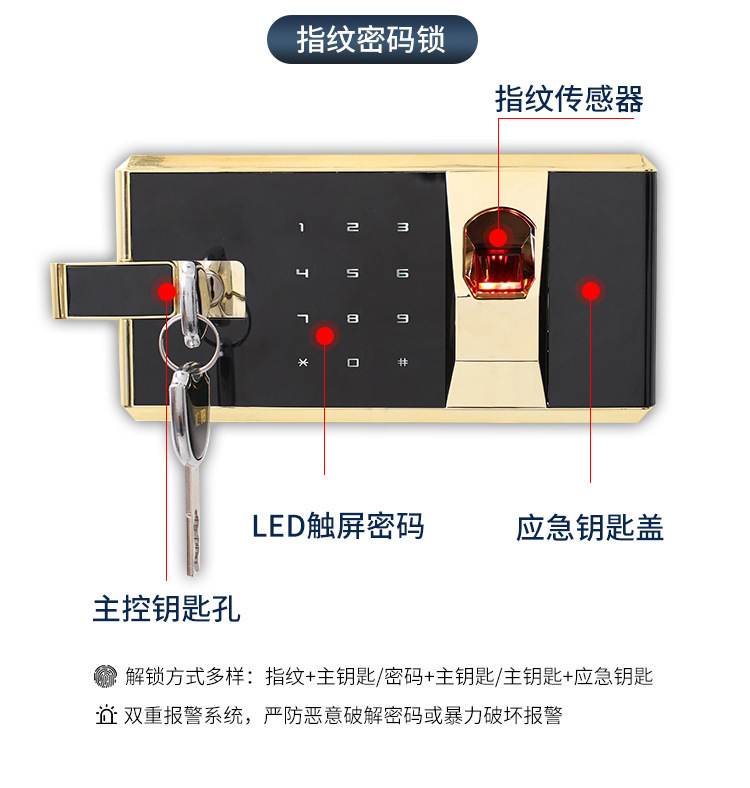 指纹密码锁

指纹传感器

1 2 3
4 5 6
7 8 9
* 0 #

LED触屏密码

应急钥匙盖

主控钥匙孔

解锁方式多样：指纹+主钥匙/密码+主钥匙/主钥匙+应急钥匙

双重报警系统，严防恶意破解密码或暴力破坏报警